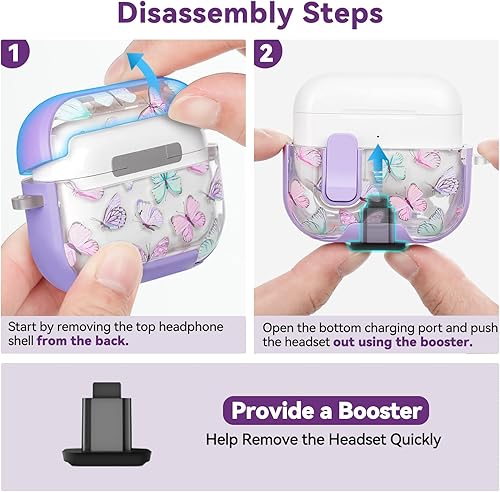 Disassembly Steps

1

Start by removing the top headphone shell from the back.

2

Open the bottom charging port and push the headset out using the booster.

Provide a Booster

Help Remove the Headset Quickly