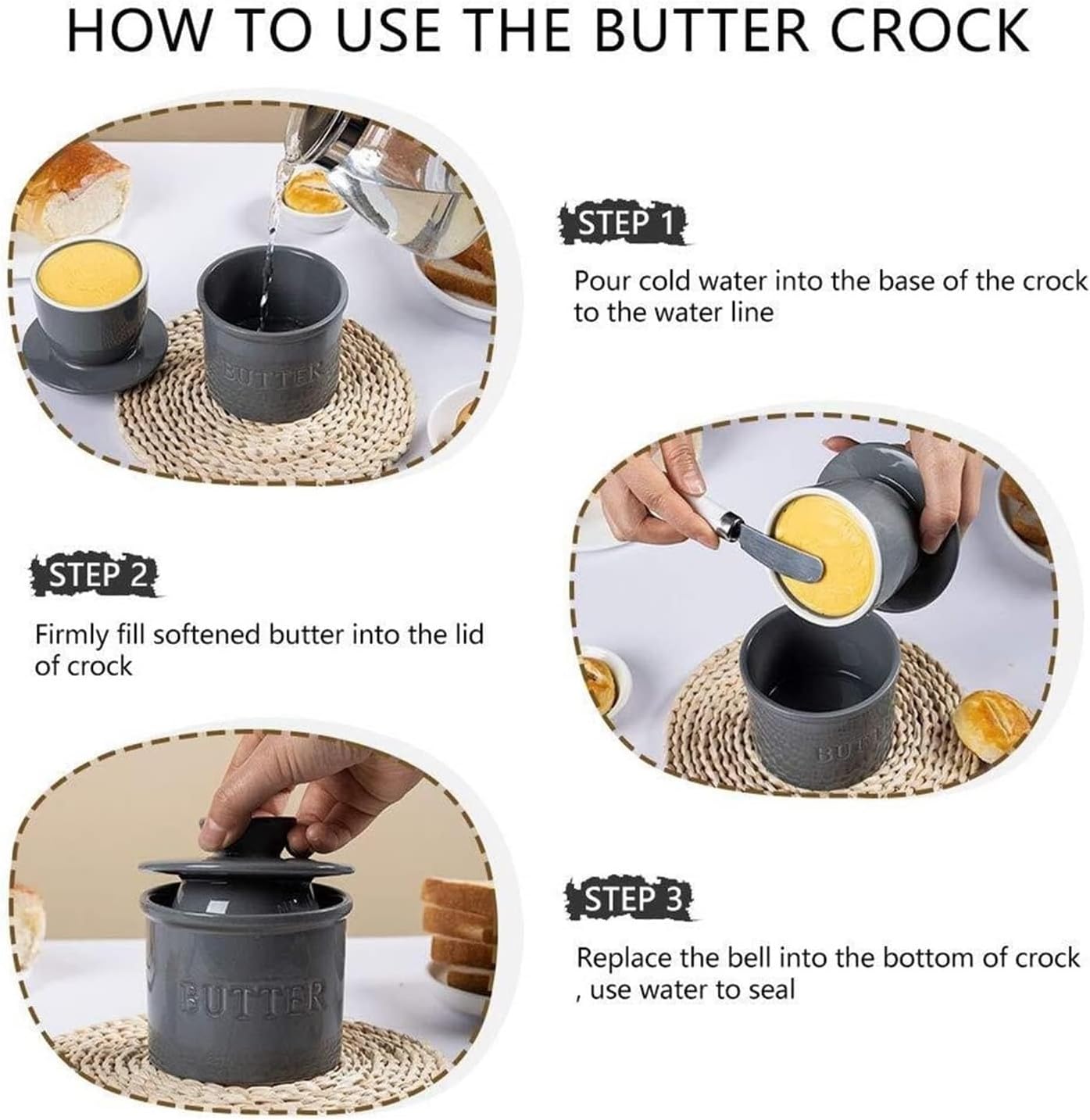 HOW TO USE THE BUTTER CROCK

BUTTER

STEP 1

Pour cold water into the base of the crock to the water line

STEP 2

Firmly fill softened butter into the lid of crock

BUT

BUTTER

STEP 3

Replace the bell into the bottom of crock , use water to seal