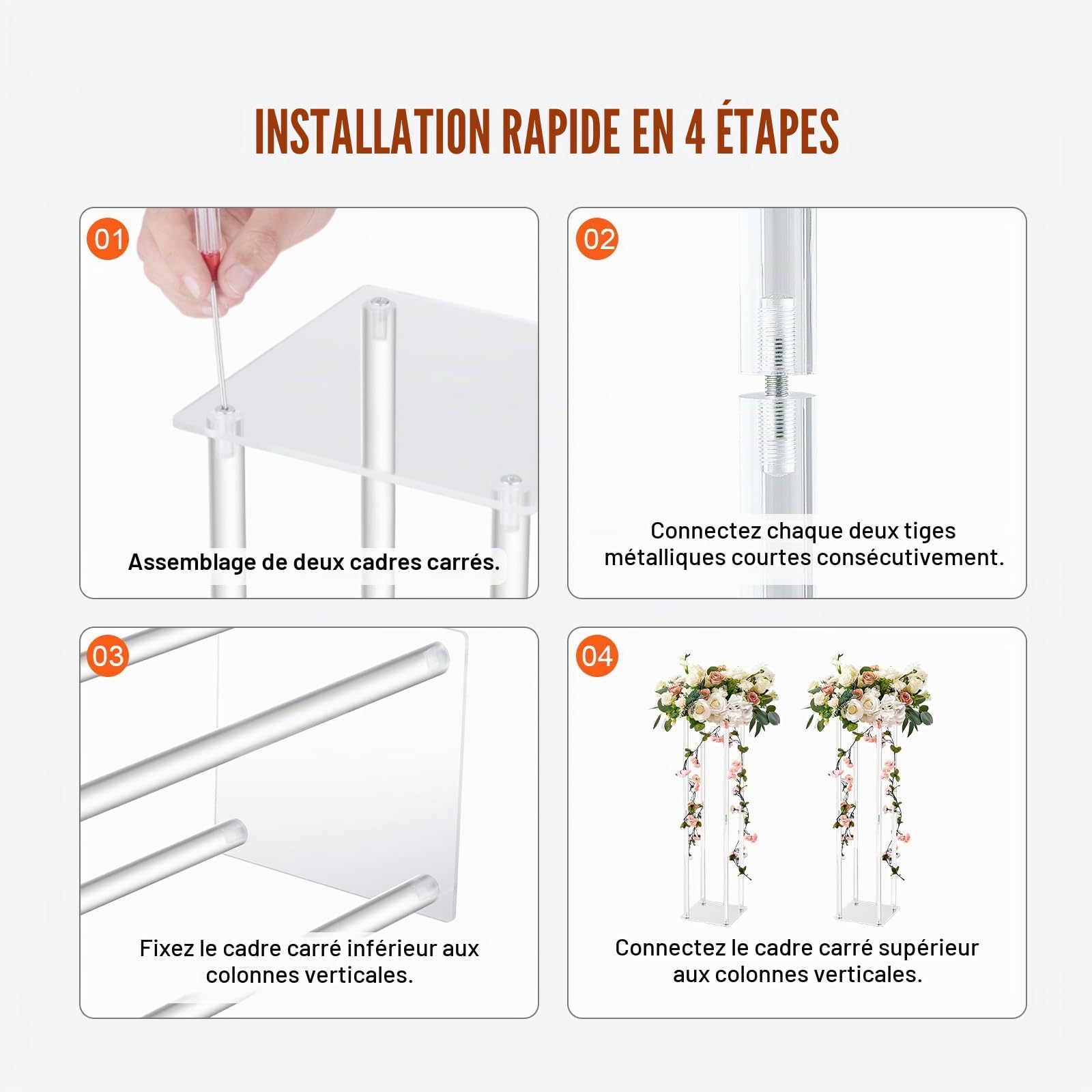 INSTALLATION RAPIDE EN 4 ÉTAPES

01

Assemblage de deux cadres carrés.

02

Connectez chaque deux tiges métalliques courtes consécutivement.

03

Fixez le cadre carré inférieur aux colonnes verticales.

04

Connectez le cadre carré supérieur aux colonnes verticales.