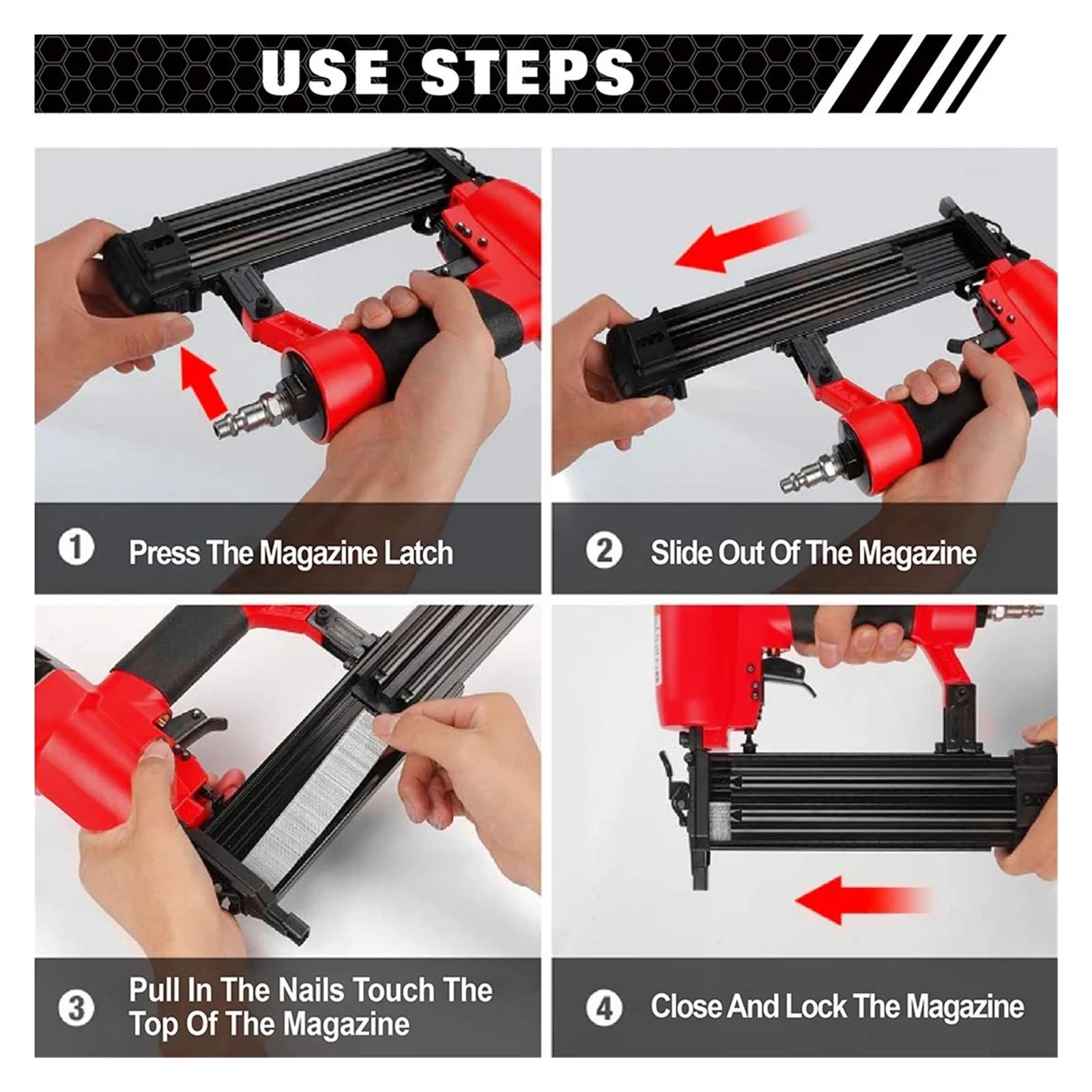 USE STEPS

1 Press The Magazine Latch

2 Slide Out Of The Magazine

3 Pull In The Nails Touch The Top Of The Magazine

4 Close And Lock The Magazine