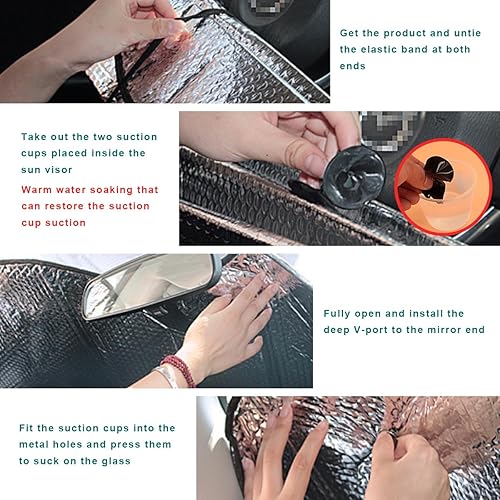 Get the product and untie the elastic band at both ends

Take out the two suction cups placed inside the sun visor

Warm water soaking that can restore the suction cup suction

Fully open and install the deep V-port to the mirror end

Fit the suction cups into the metal holes and press them to suck on the glass