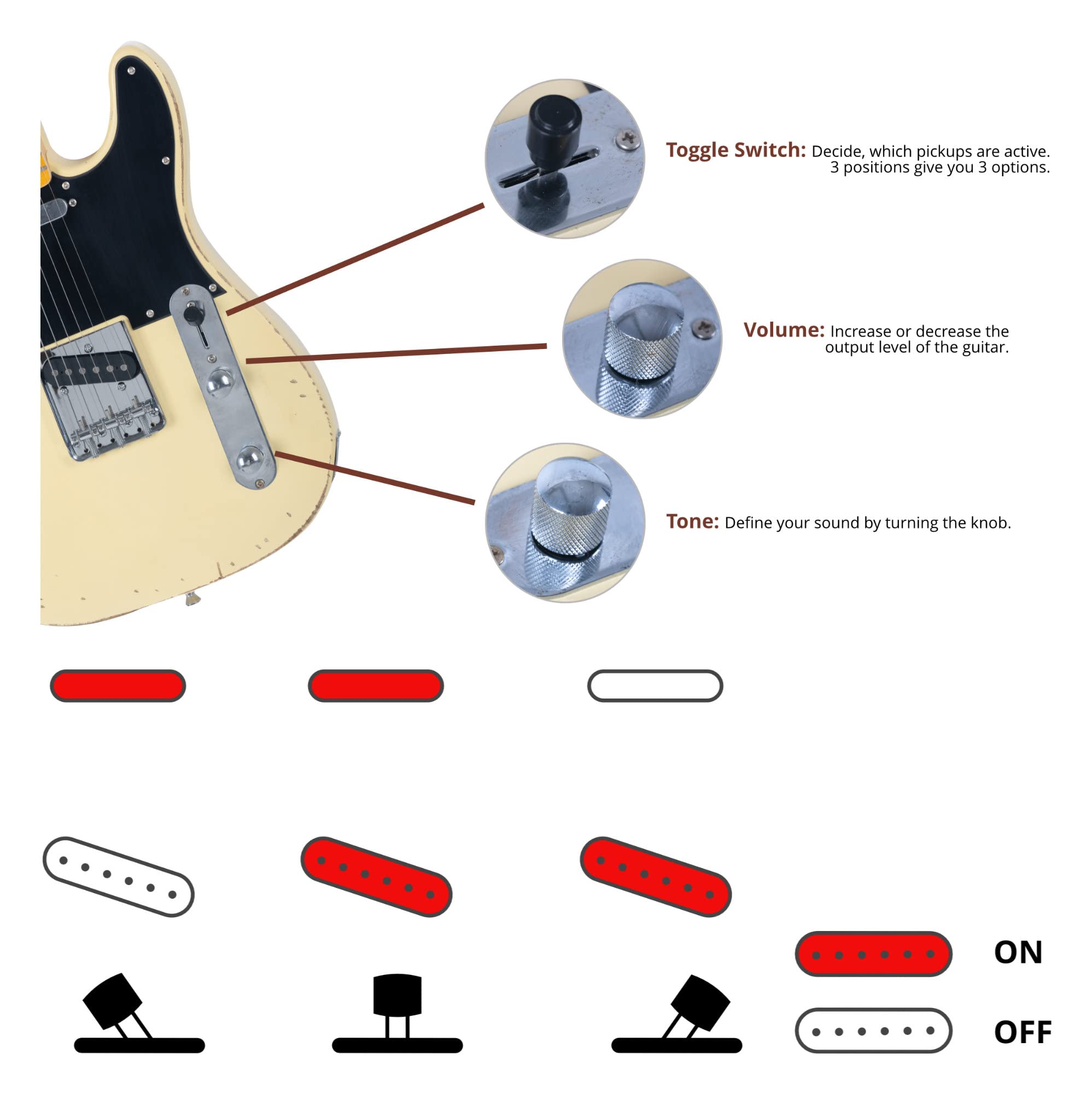 Toggle Switch: Decide, which pickups are active. 3 positions give you 3 options.

Volume: Increase or decrease the output level of the guitar.

Tone: Define your sound by turning the knob.

ON

OFF