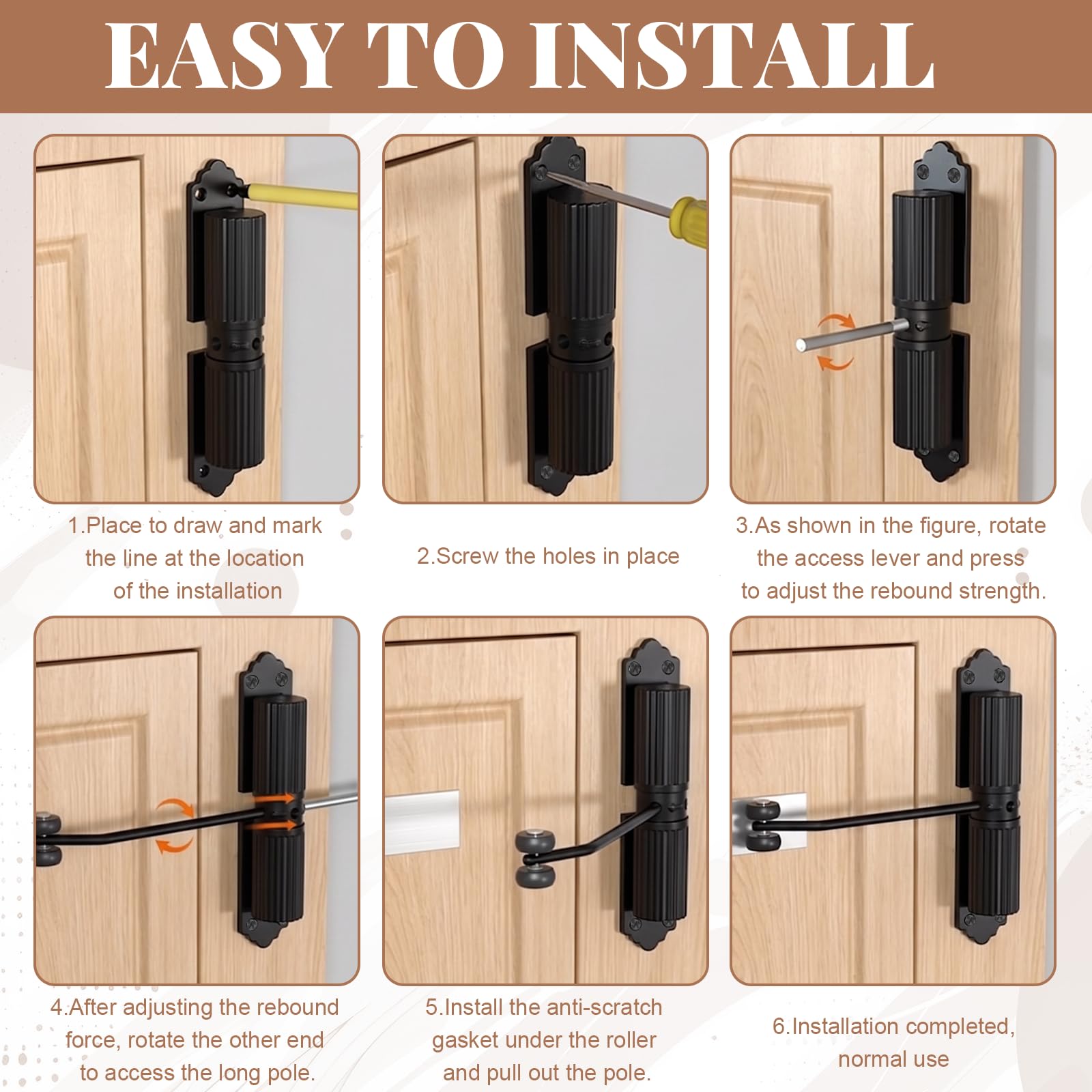 EASY TO INSTALL

1.Place to draw and mark the line at the location of the installation

2.Screw the holes in place

3.As shown in the figure, rotate the access lever and press to adjust the rebound strength.

4.After adjusting the rebound force, rotate the other end to access the long pole.

5.Install the anti-scratch gasket under the roller and pull out the pole.

6.Installation completed, normal use