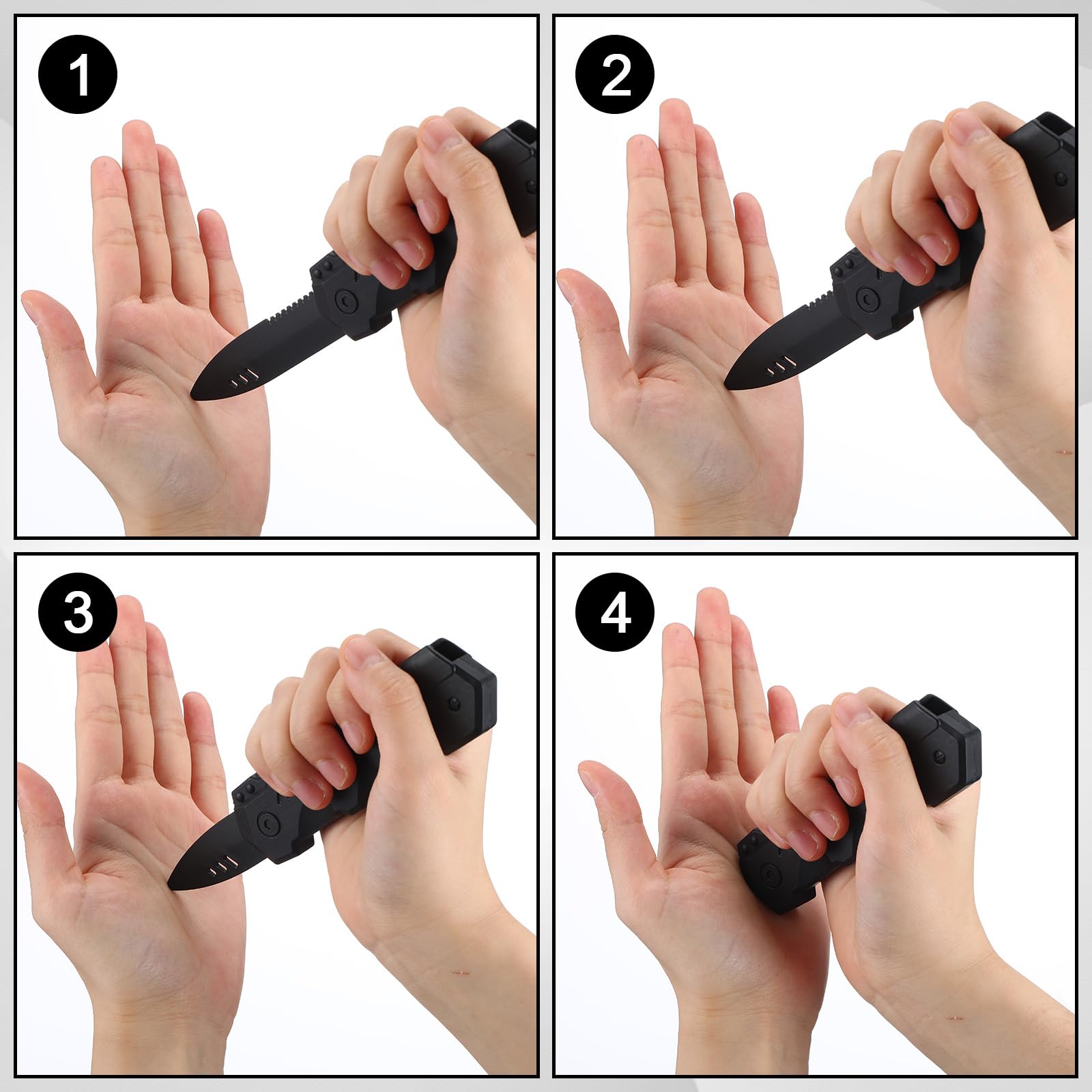 1

2

3

4