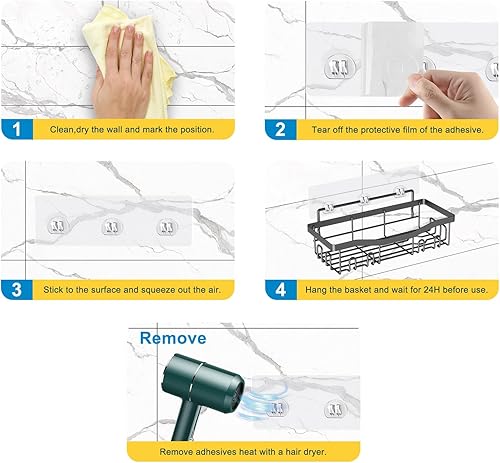 1 Clean,dry the wall and mark the position.

2 Tear off the protective film of the adhesive.

3 Stick to the surface and squeeze out the air.

4 Hang the basket and wait for 24H before use.

Remove

Remove adhesives heat with a hair dryer.