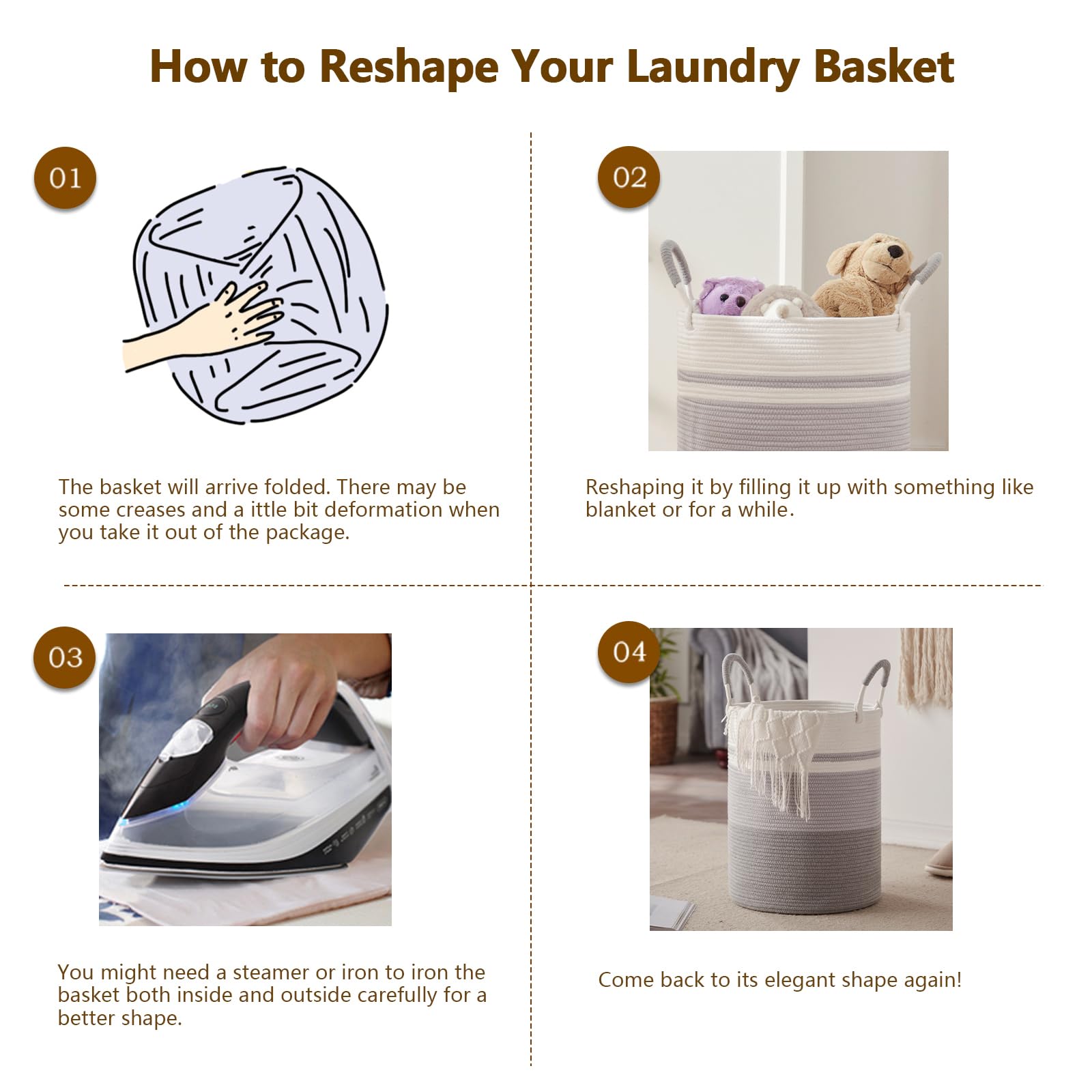 How to Reshape Your Laundry Basket

01

The basket will arrive folded. There may be some creases and a ittle bit deformation when you take it out of the package.

02

Reshaping it by filling it up with something like blanket or for a while.

03

You might need a steamer or iron to iron the basket both inside and outside carefully for a better shape.

04

Come back to its elegant shape again!