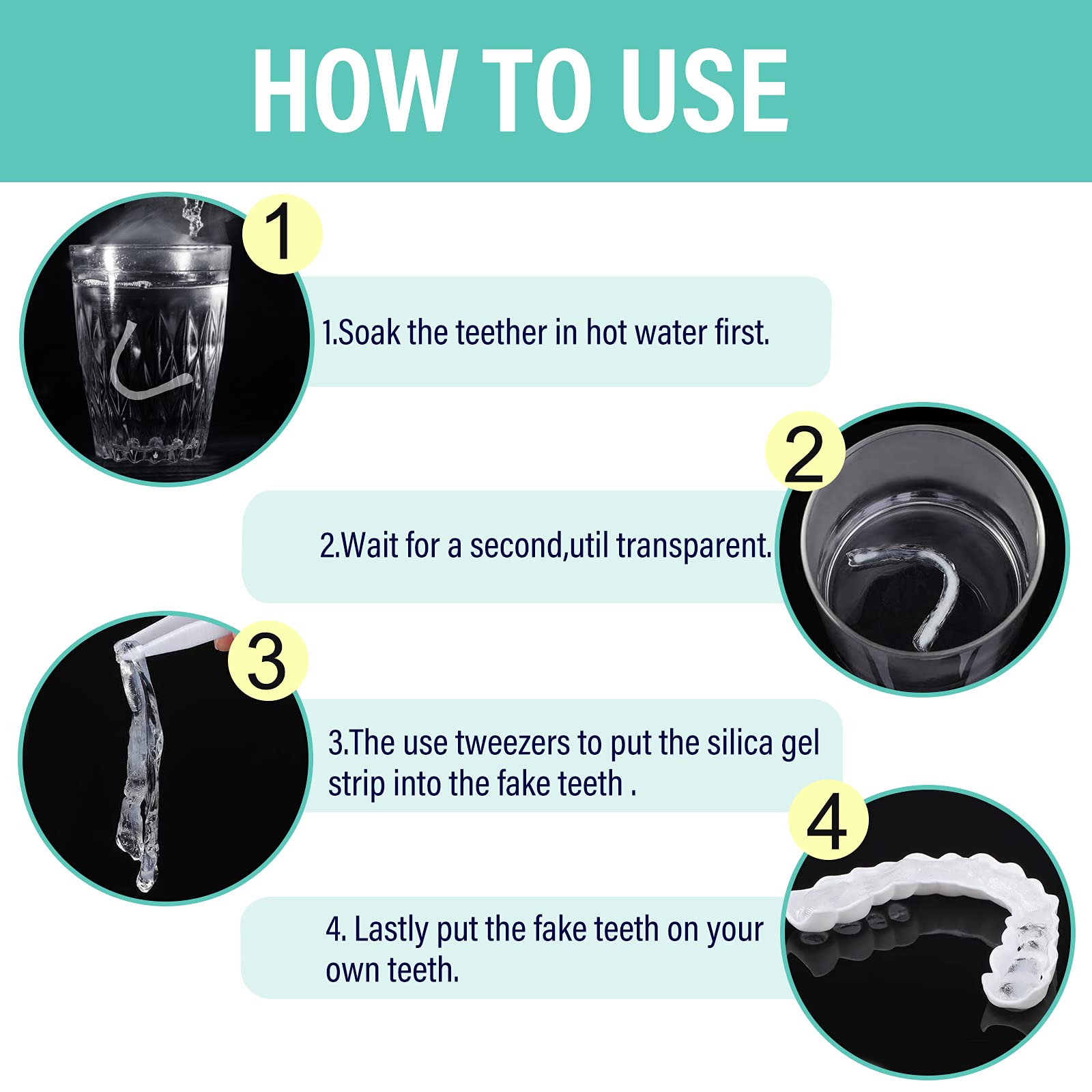 HOW TO USE

1

1.Soak the teether in hot water first.

2

2.Wait for a second,util transparent.

3

3.The use tweezers to put the silica gel strip into the fake teeth .

4

4. Lastly put the fake teeth on your own teeth.