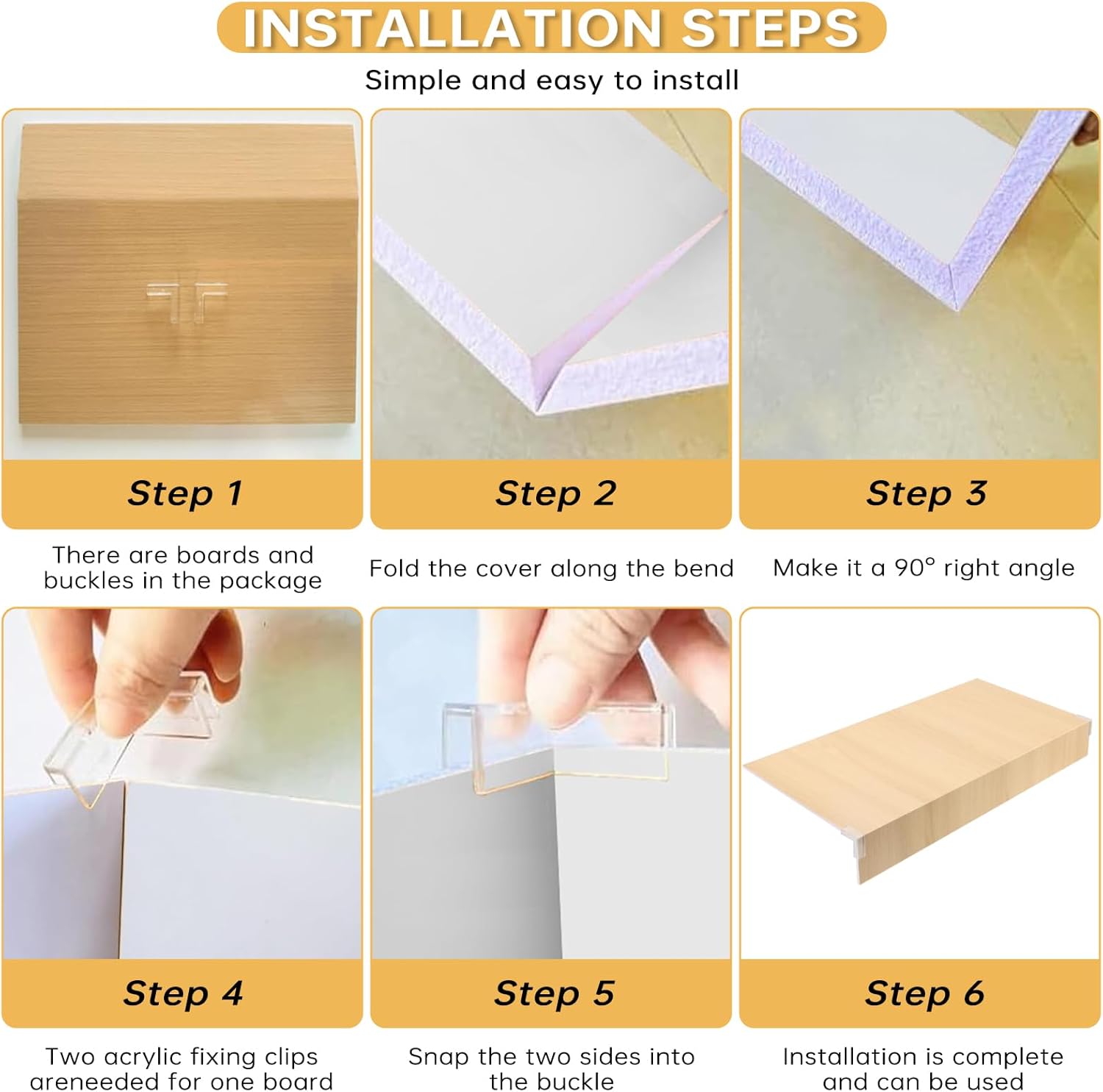 INSTALLATION STEPS

Simple and easy to install

Step 1

There are boards and buckles in the package

Step 2

Fold the cover along the bend

Step 3

Make it a 90° right angle

Step 4

Two acrylic fixing clips areneeded for one board

Step 5

Snap the two sides into the buckle

Step 6

Installation is complete and can be used