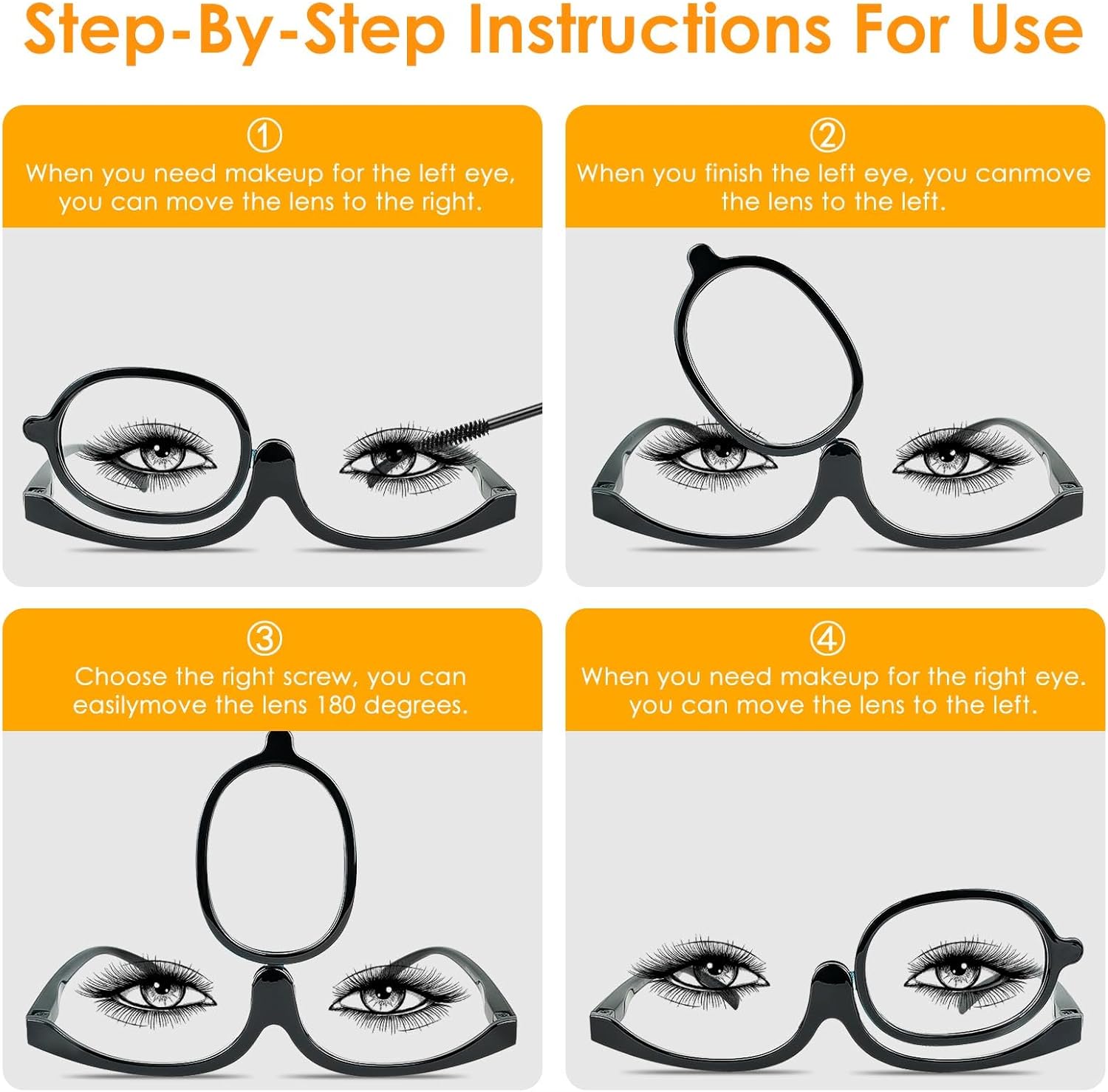 Step-By-Step Instructions For Use

①
When you need makeup for the left eye, you can move the lens to the right.

②
When you finish the left eye, you canmove the lens to the left.

③
Choose the right screw, you can easilymove the lens 180 degrees.

④
When you need makeup for the right eye. you can move the lens to the left.