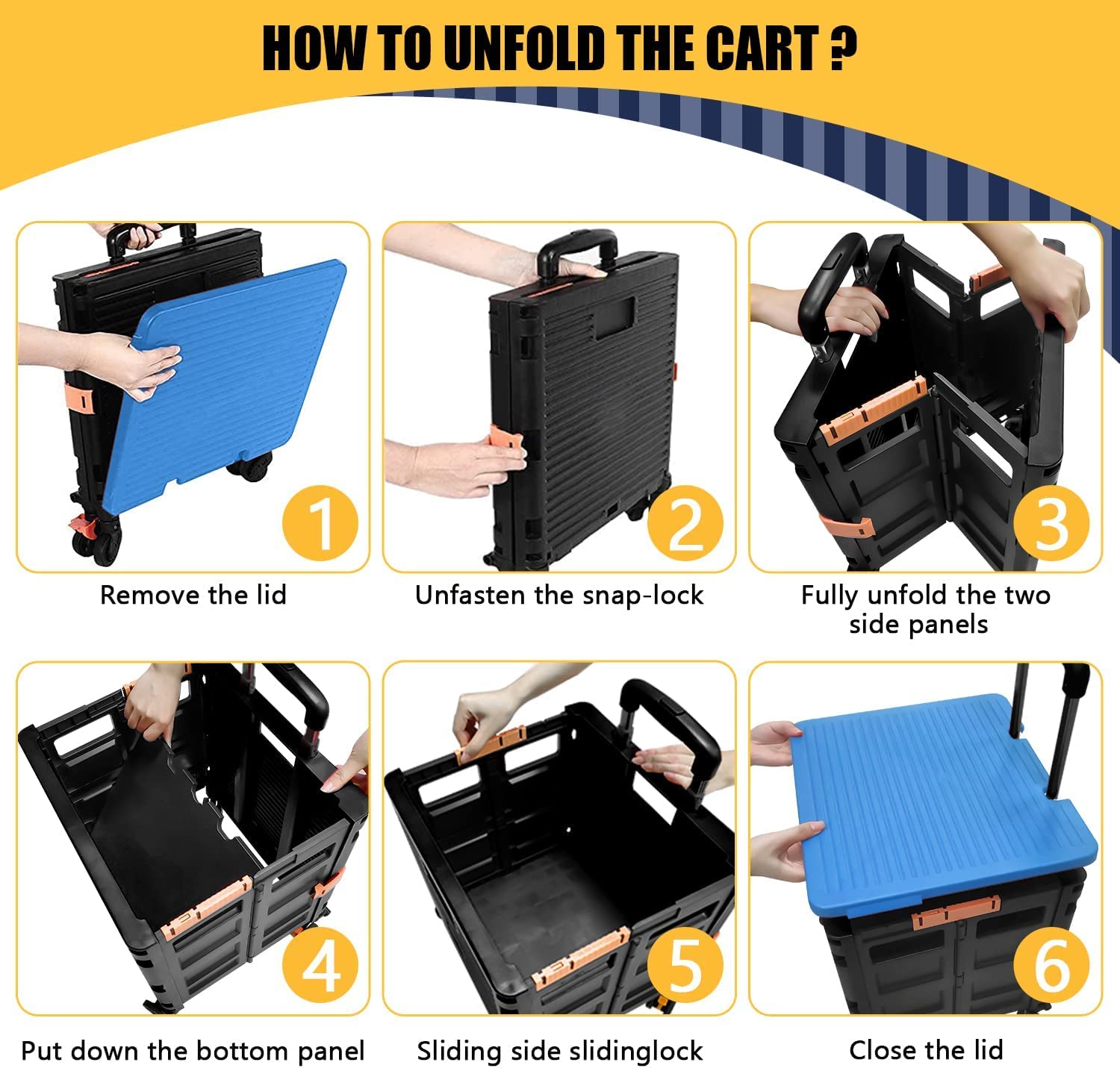 HOW TO UNFOLD THE CART ?

1

Remove the lid

2

Unfasten the snap-lock

3

Fully unfold the two side panels

4

Put down the bottom panel

5

Sliding side slidinglock

6

Close the lid