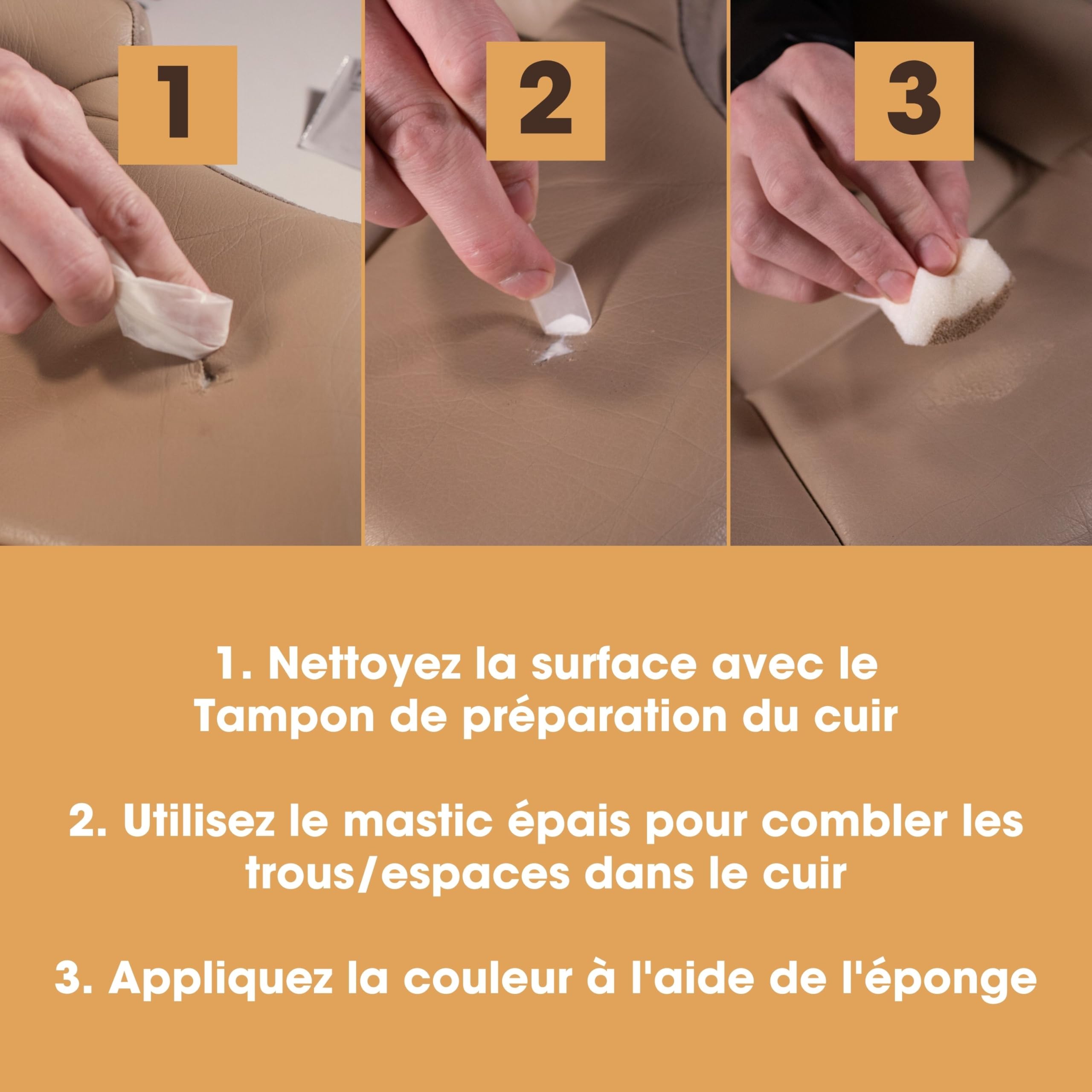 1

2

3

1. Nettoyez la surface avec le Tampon de préparation du cuir

2. Utilisez le mastic épais pour combler les trous/espaces dans le cuir

3. Appliquez la couleur à l'aide de l'éponge