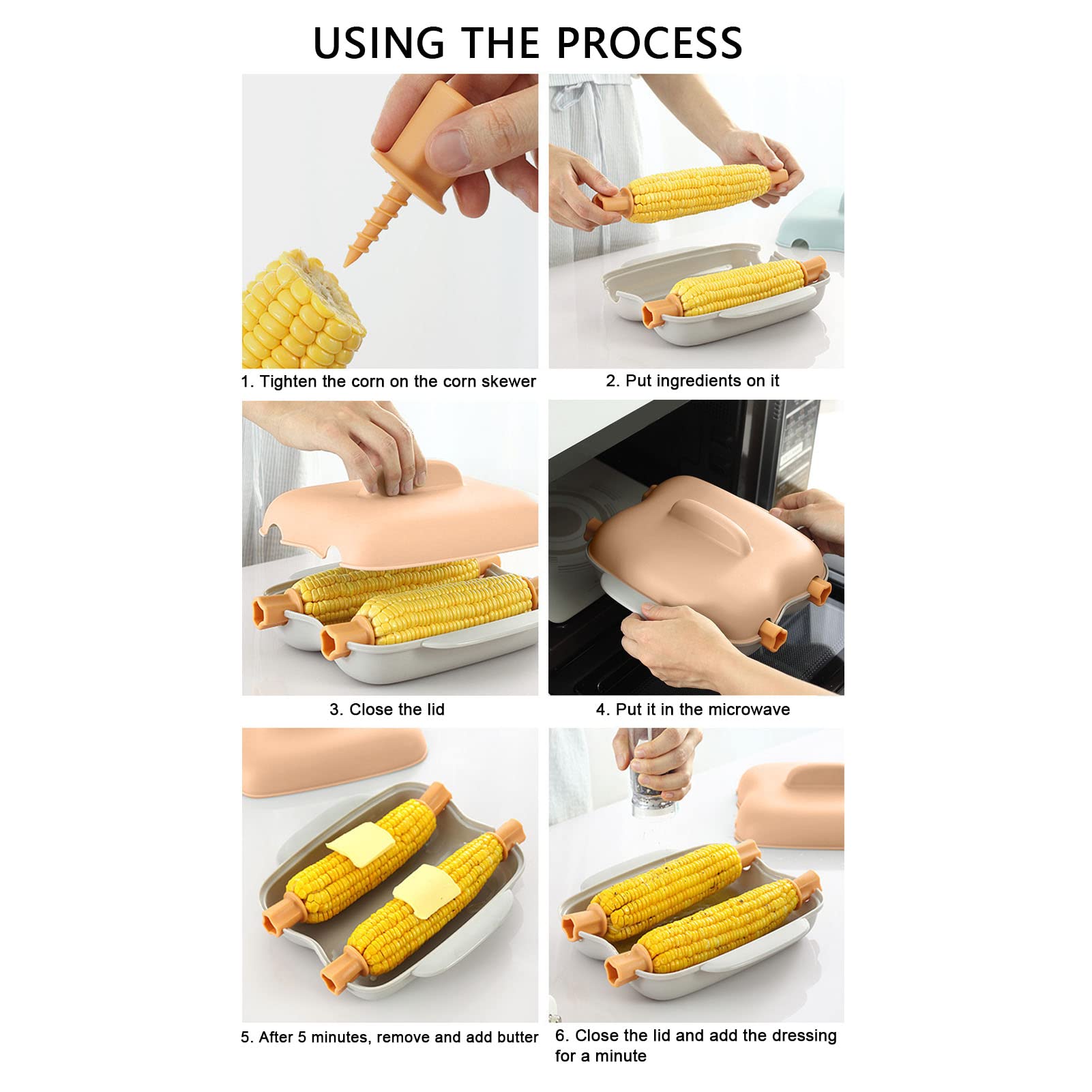 USING THE PROCESS

1. Tighten the corn on the corn skewer

2. Put ingredients on it

3. Close the lid

4. Put it in the microwave

5. After 5 minutes, remove and add butter

6. Close the lid and add the dressing for a minute