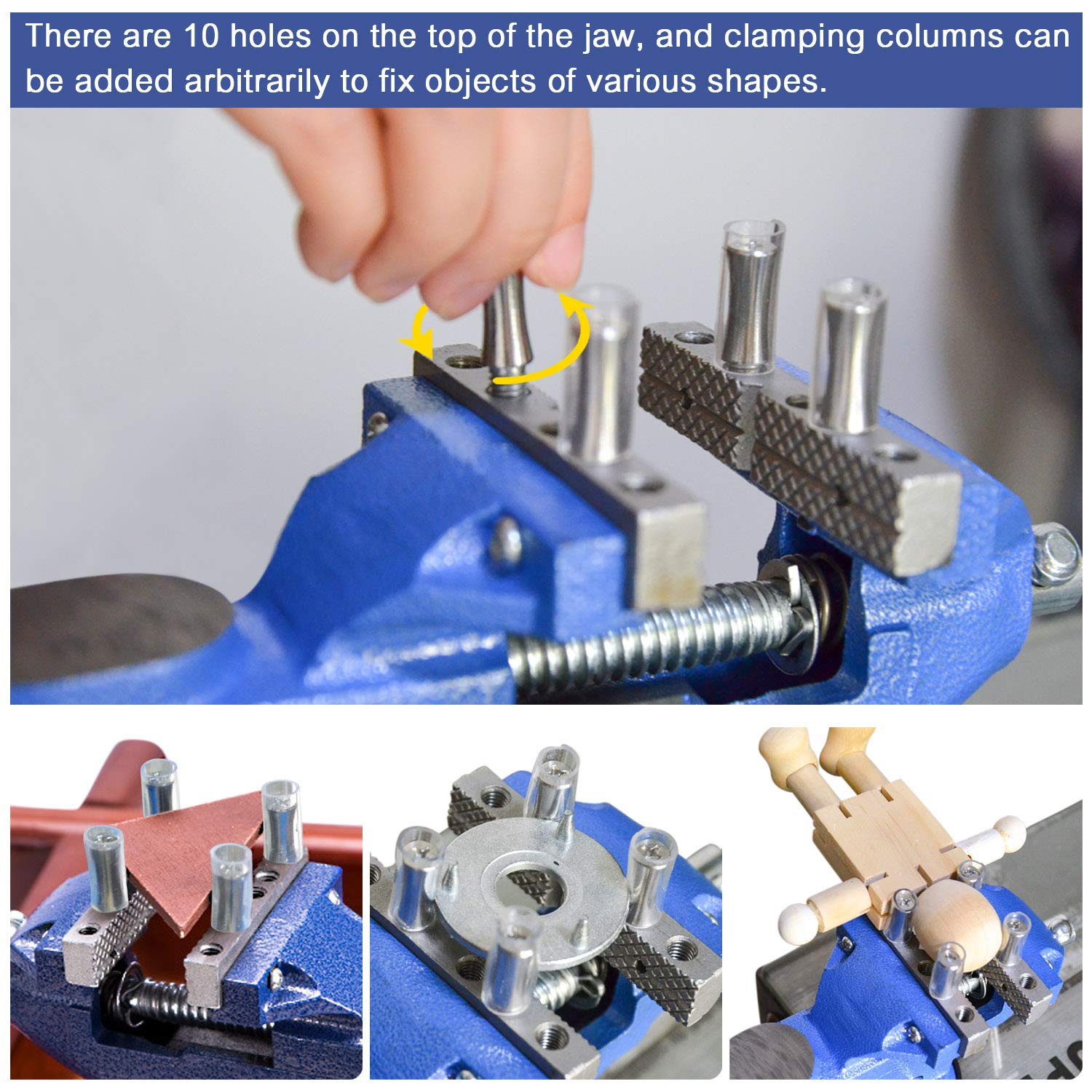 There are 10 holes on the top of the jaw, and clamping columns can be added arbitrarily to fix objects of various shapes.