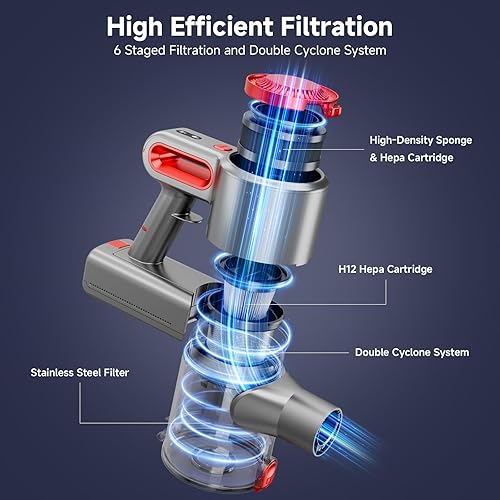 High Efficient Filtration
6 Staged Filtration and Double Cyclone System

High-Density Sponge & Hepa Cartridge

H12 Hepa Cartridge

Double Cyclone System

Stainless Steel Filter