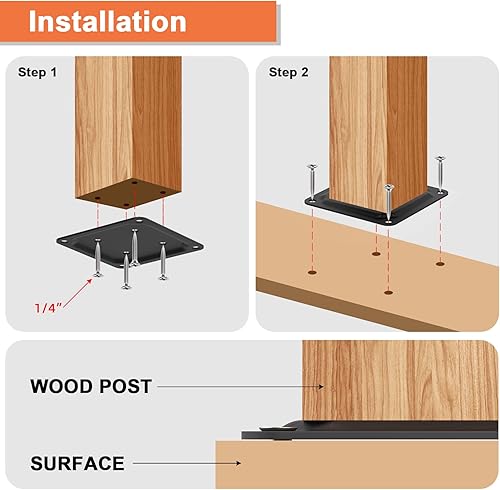 Installation

Step 1

1/4"

Step 2

WOOD POST

SURFACE