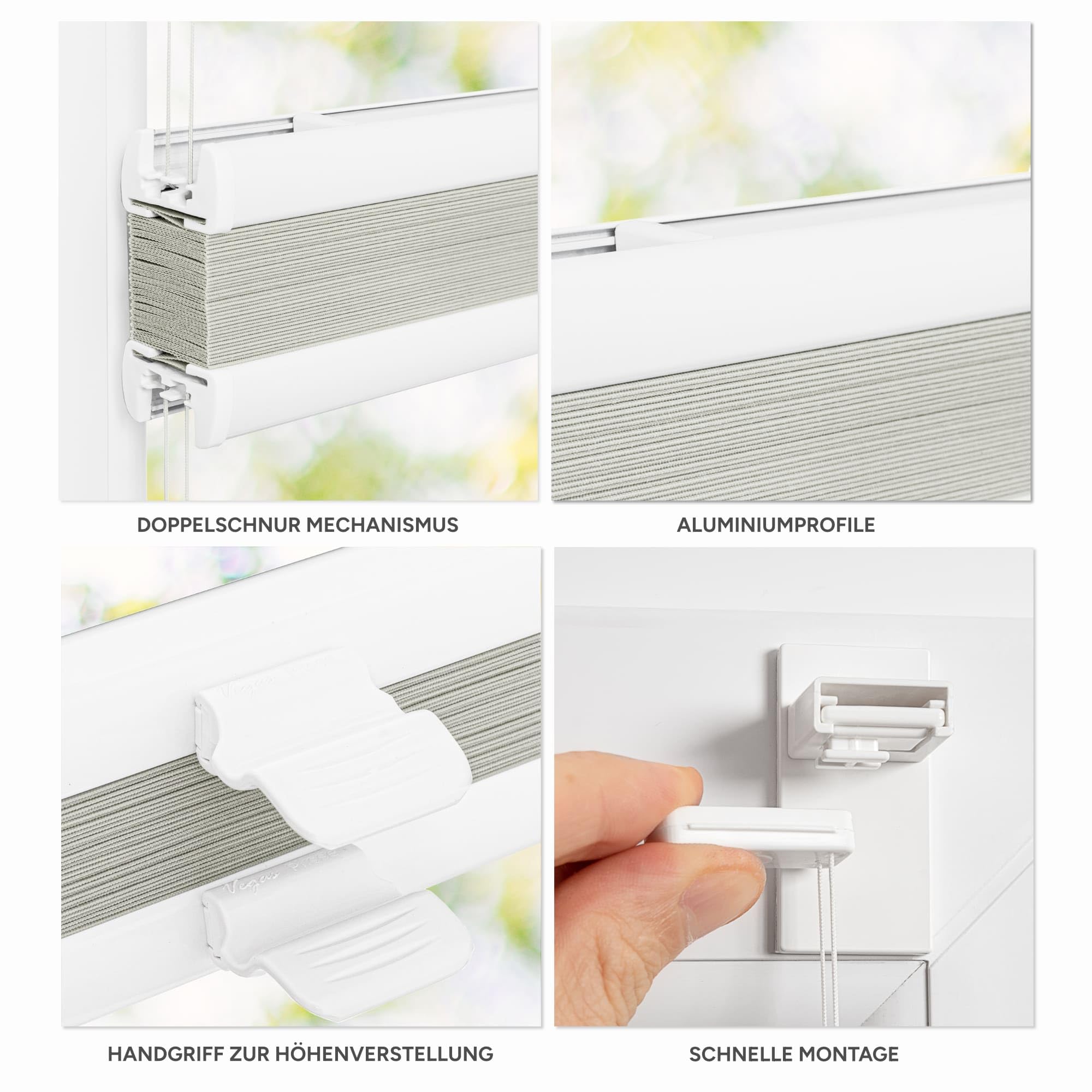 DOPPELSCHNUR MECHANISMUS

ALUMINIUMPROFILE

HANDGRIFF ZUR HÖHENVERSTELLUNG

SCHNELLE MONTAGE