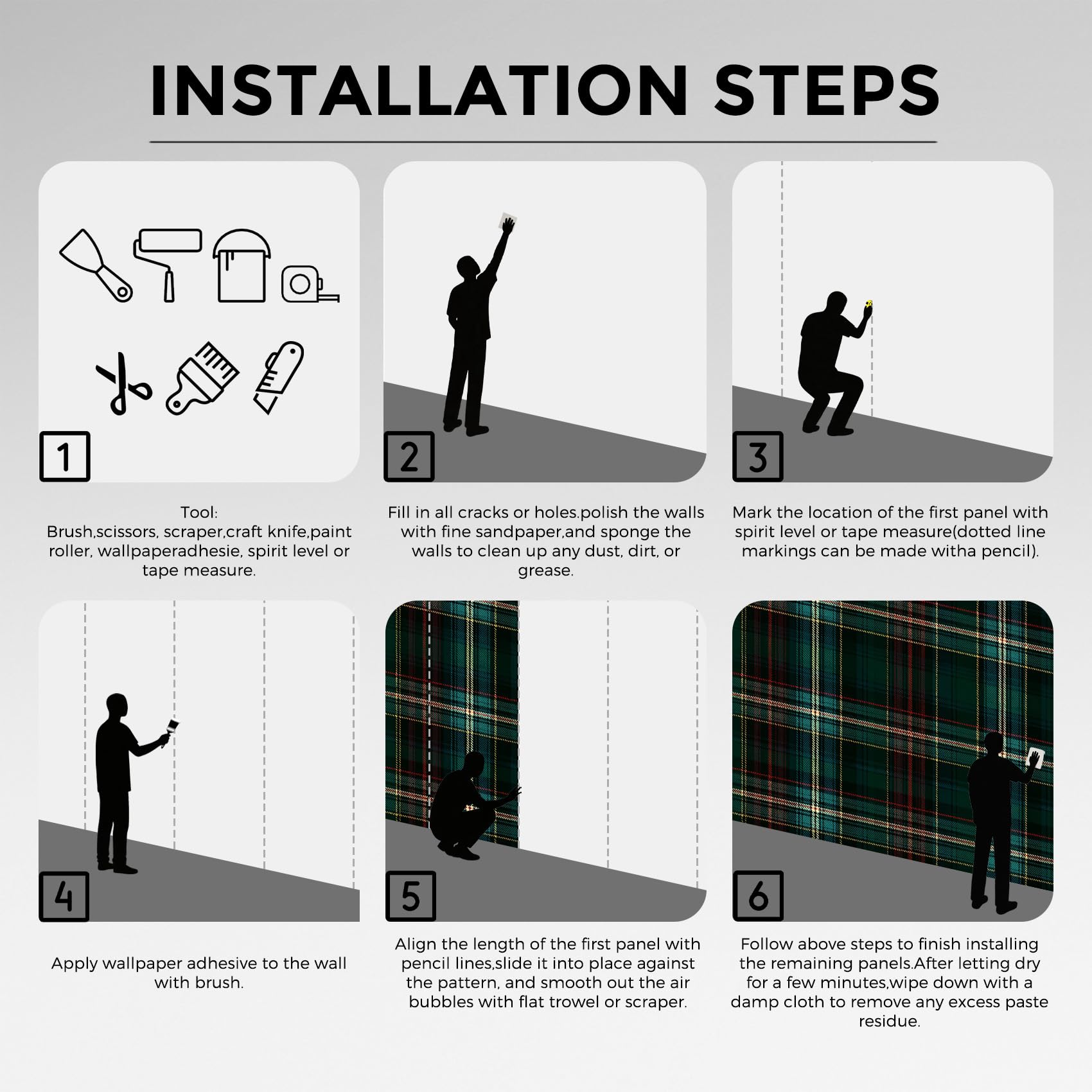 INSTALLATION STEPS

1

Tool:
Brush,scissors, scraper,craft knife,paint roller, wallpaperadhesie, spirit level or tape measure.

2

Fill in all cracks or holes.polish the walls with fine sandpaper,and sponge the walls to clean up any dust, dirt, or grease.

3

Mark the location of the first panel with spirit level or tape measure(dotted line markings can be made witha pencil).

4

Apply wallpaper adhesive to the wall with brush.

5

Align the length of the first panel with pencil lines,slide it into place against the pattern, and smooth out the air bubbles with flat trowel or scraper.

6

Follow above steps to finish installing the remaining panels.After letting dry for a few minutes,wipe down with a damp cloth to remove any excess paste residue.