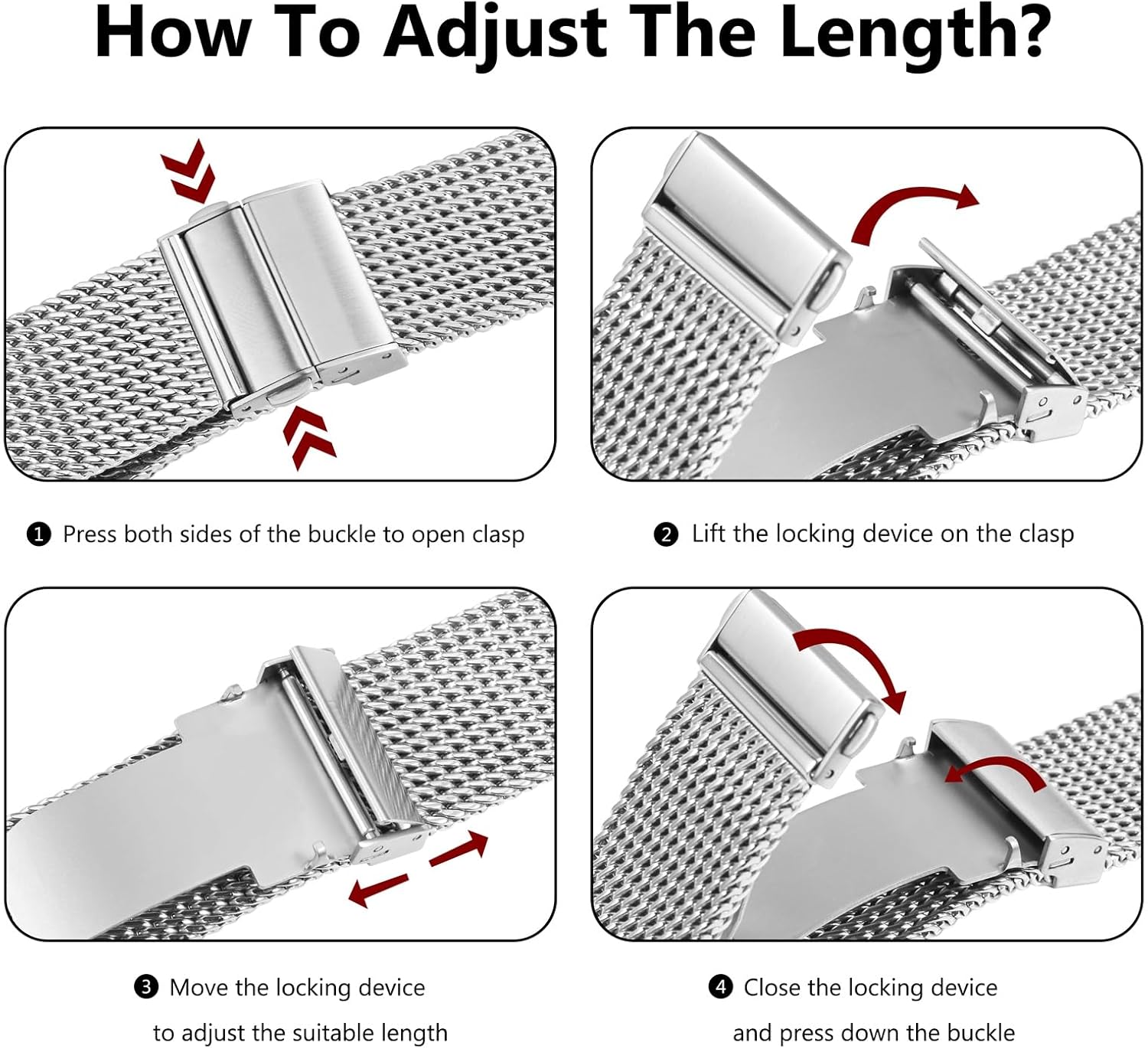 How To Adjust The Length?

❶ Press both sides of the buckle to open clasp

❷ Lift the locking device on the clasp

❸ Move the locking device to adjust the suitable length

❹ Close the locking device and press down the buckle