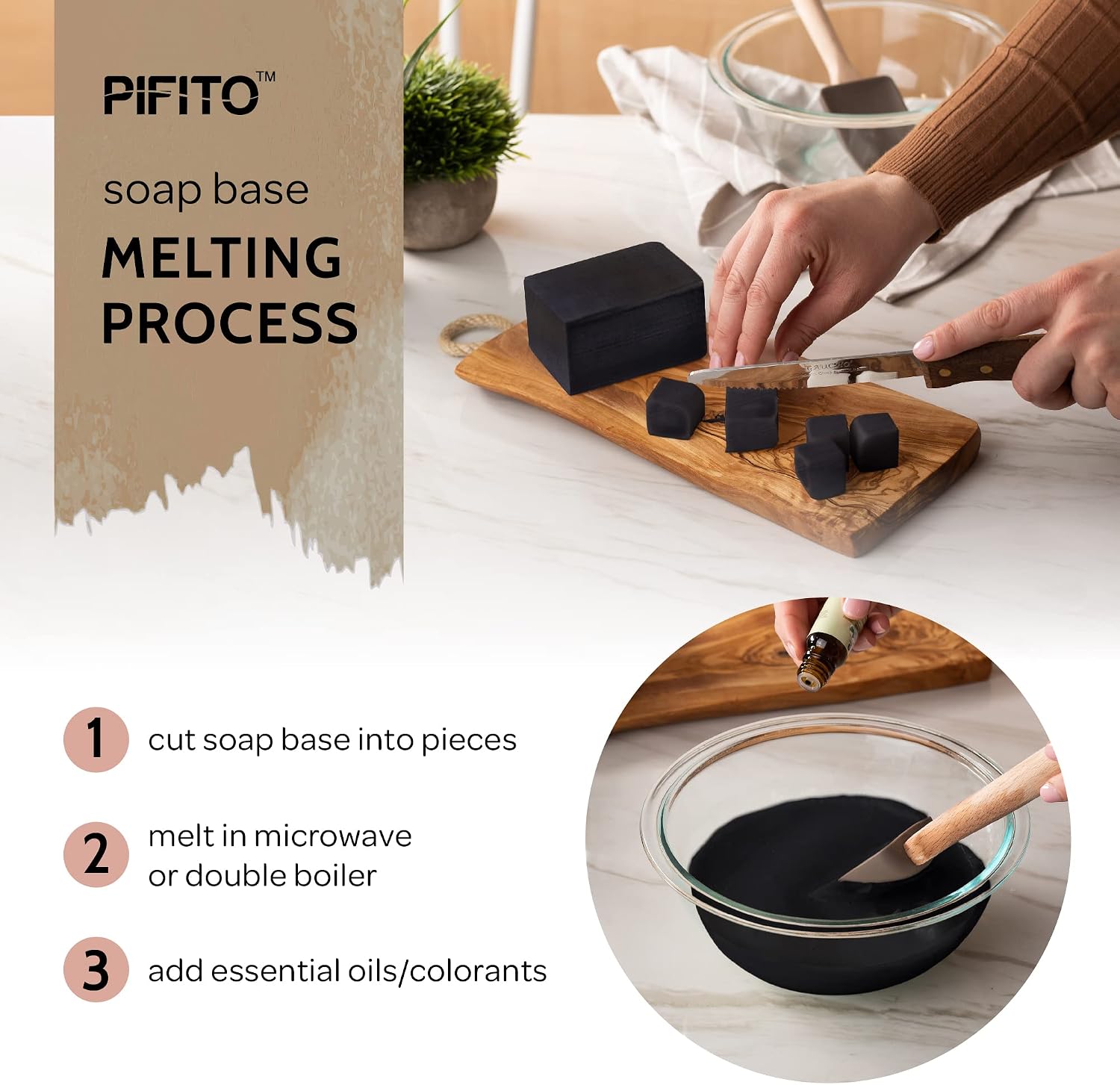 PIFITO™

soap base

MELTING PROCESS

1 cut soap base into pieces

2 melt in microwave or double boiler

3 add essential oils/colorants