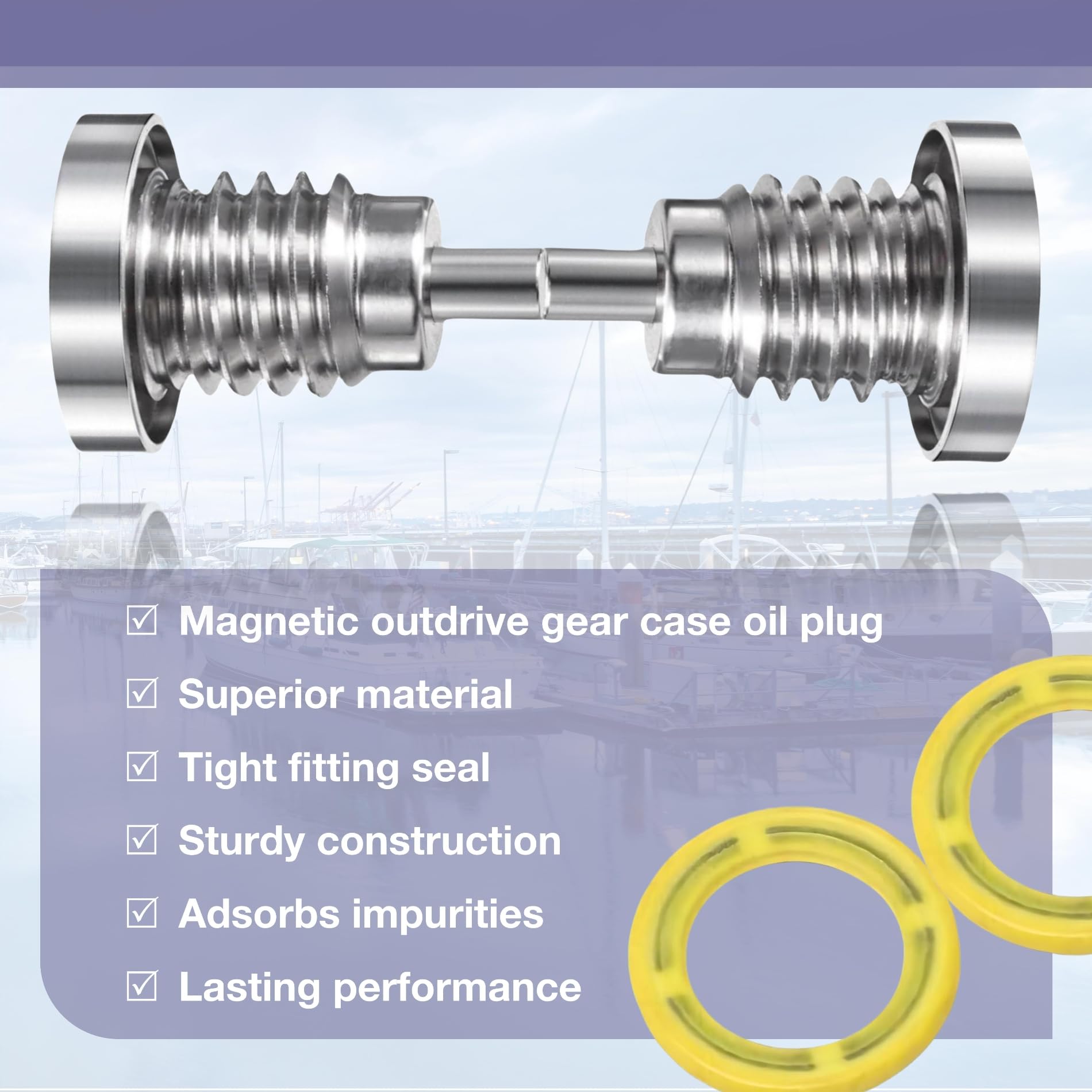 ☑ Magnetic outdrive gear case oil plug

☑ Superior material

☑ Tight fitting seal

☑ Sturdy construction

☑ Adsorbs impurities

☑ Lasting performance