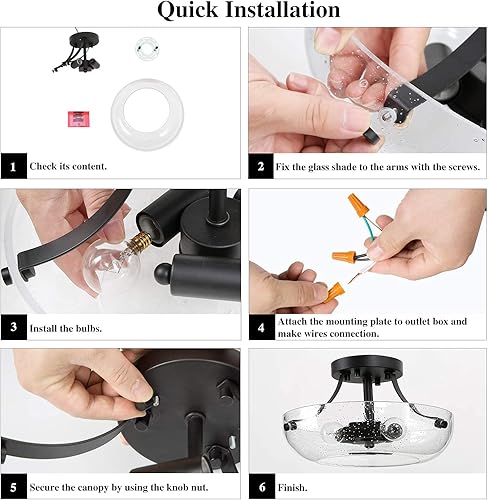 Quick Installation

1 Check its content.

2 Fix the glass shade to the arms with the screws.

3 Install the bulbs.

4 Attach the mounting plate to outlet box and make wires connection.

5 Secure the canopy by using the knob nut.

6 Finish.