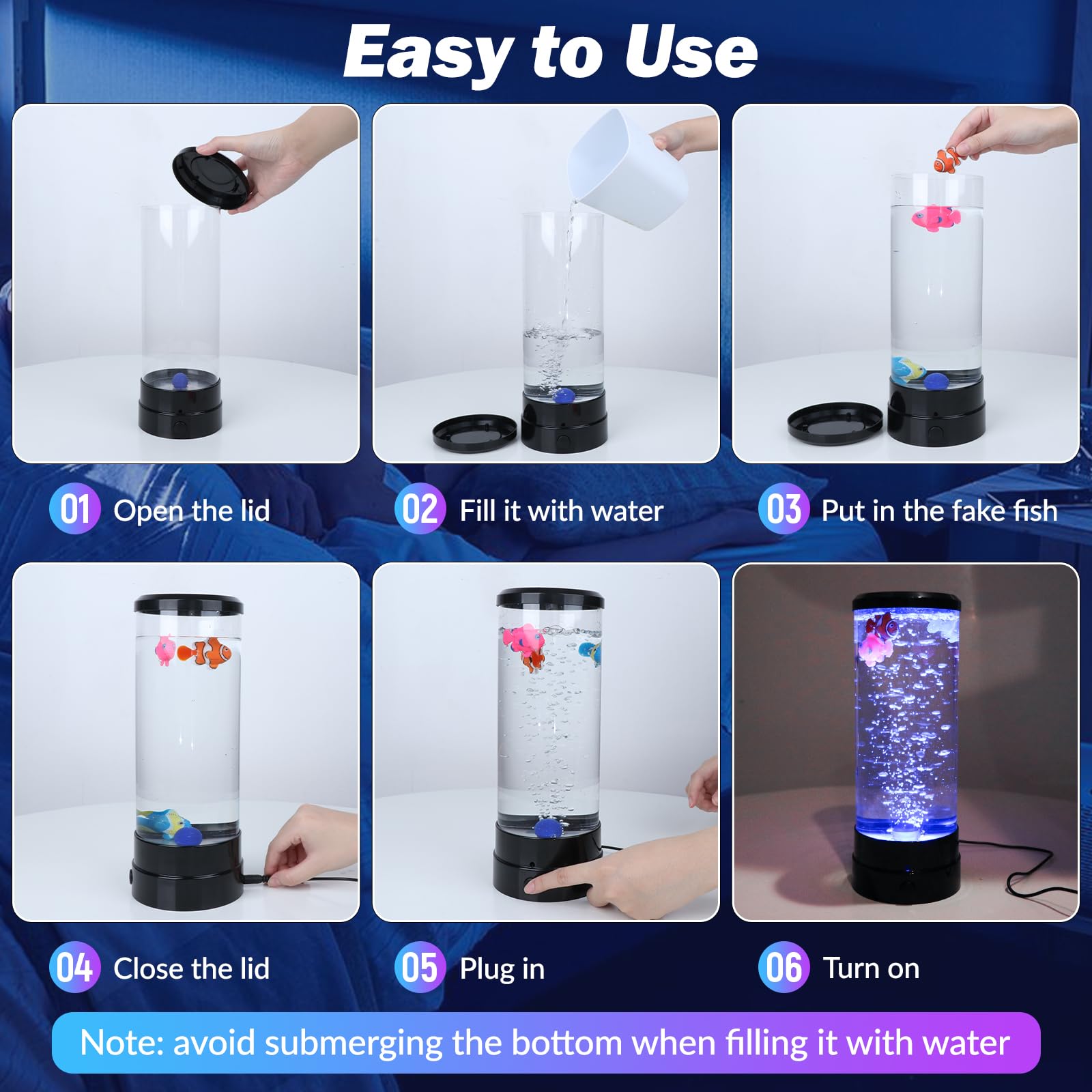 Easy to Use

01 Open the lid

02 Fill it with water

03 Put in the fake fish

04 Close the lid

05 Plug in

06 Turn on

Note: avoid submerging the bottom when filling it with water