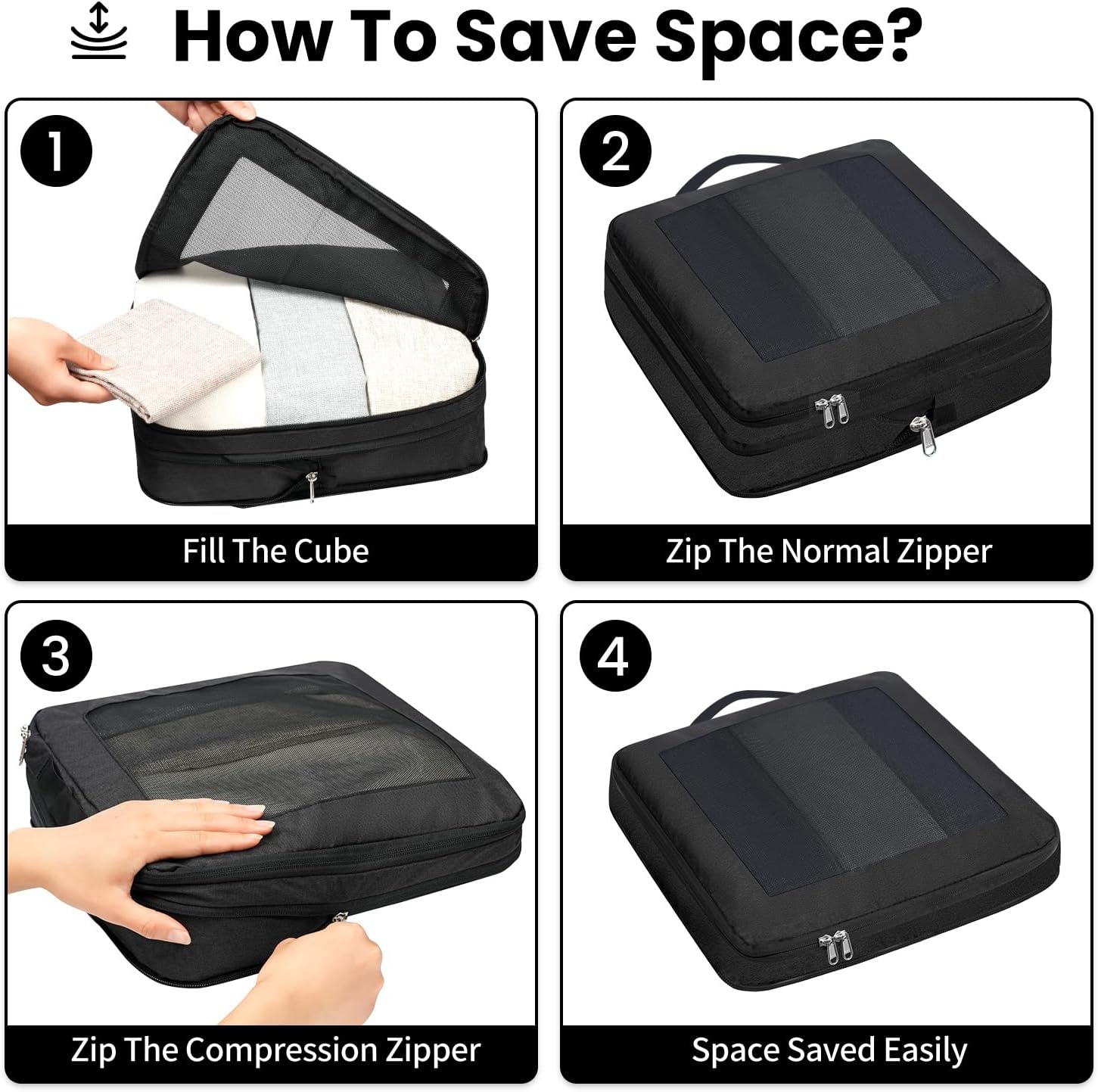 How To Save Space?

1

Fill The Cube

2

Zip The Normal Zipper

3

Zip The Compression Zipper

4

Space Saved Easily