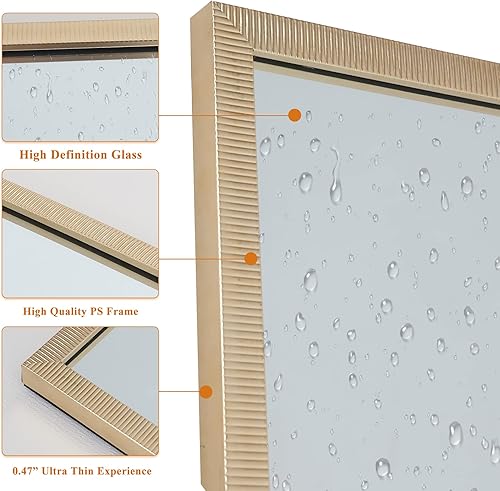 High Definition Glass

High Quality PS Frame

0.47” Ultra Thin Experience