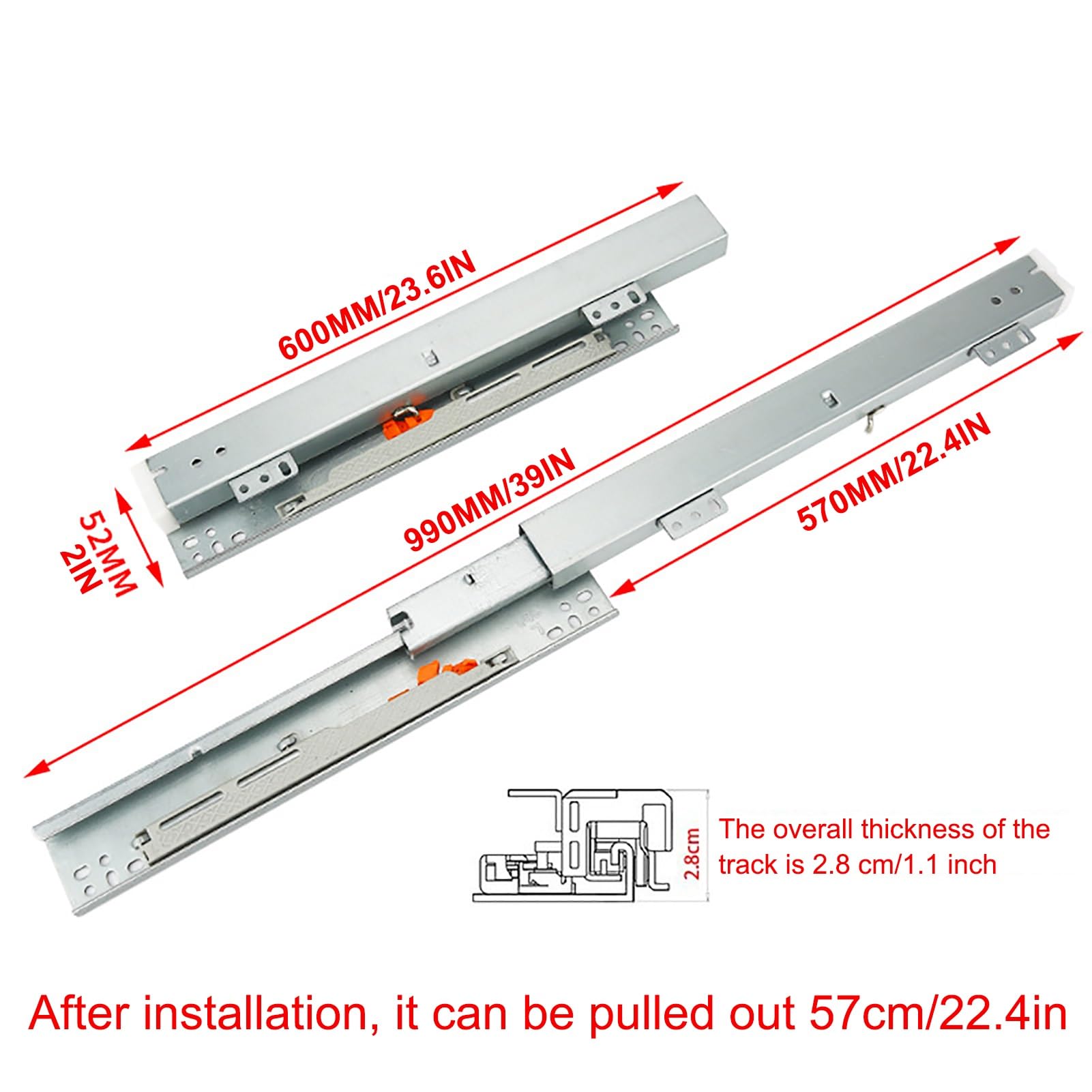 600MM/23.6IN

52MM
2IN

990MM/39IN

570MM/22.4IN

2.8cm

The overall thickness of the track is 2.8 cm/1.1 inch

After installation, it can be pulled out 57cm/22.4in