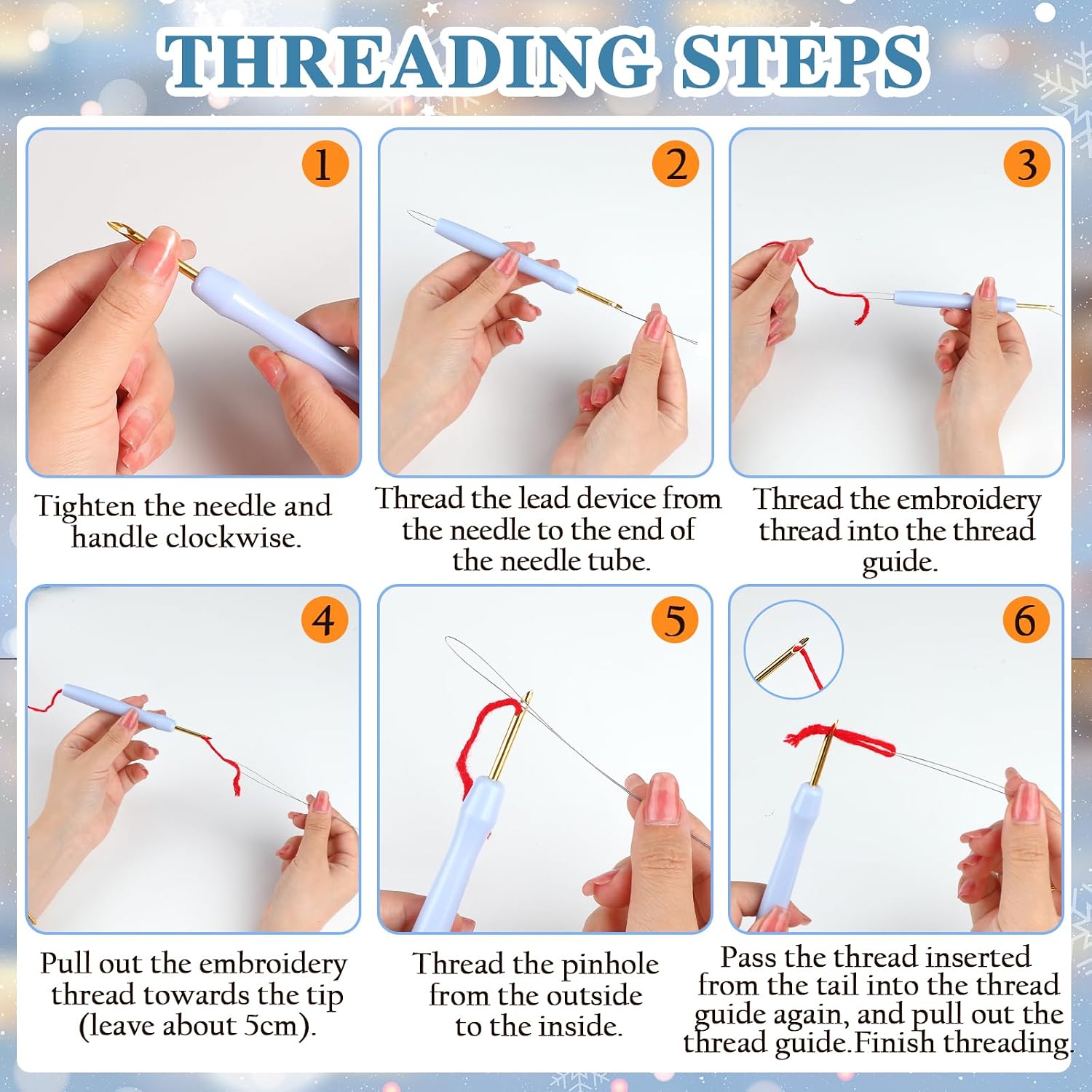 THREADING STEPS

1

Tighten the needle and handle clockwise.

2

Thread the lead device from the needle to the end of the needle tube.

3

Thread the embroidery thread into the thread guide.

4

Pull out the embroidery thread towards the tip (leave about 5cm).

5

Thread the pinhole from the outside to the inside.

6

Pass the thread inserted from the tail into the thread guide again, and pull out the thread guide.Finish threading.