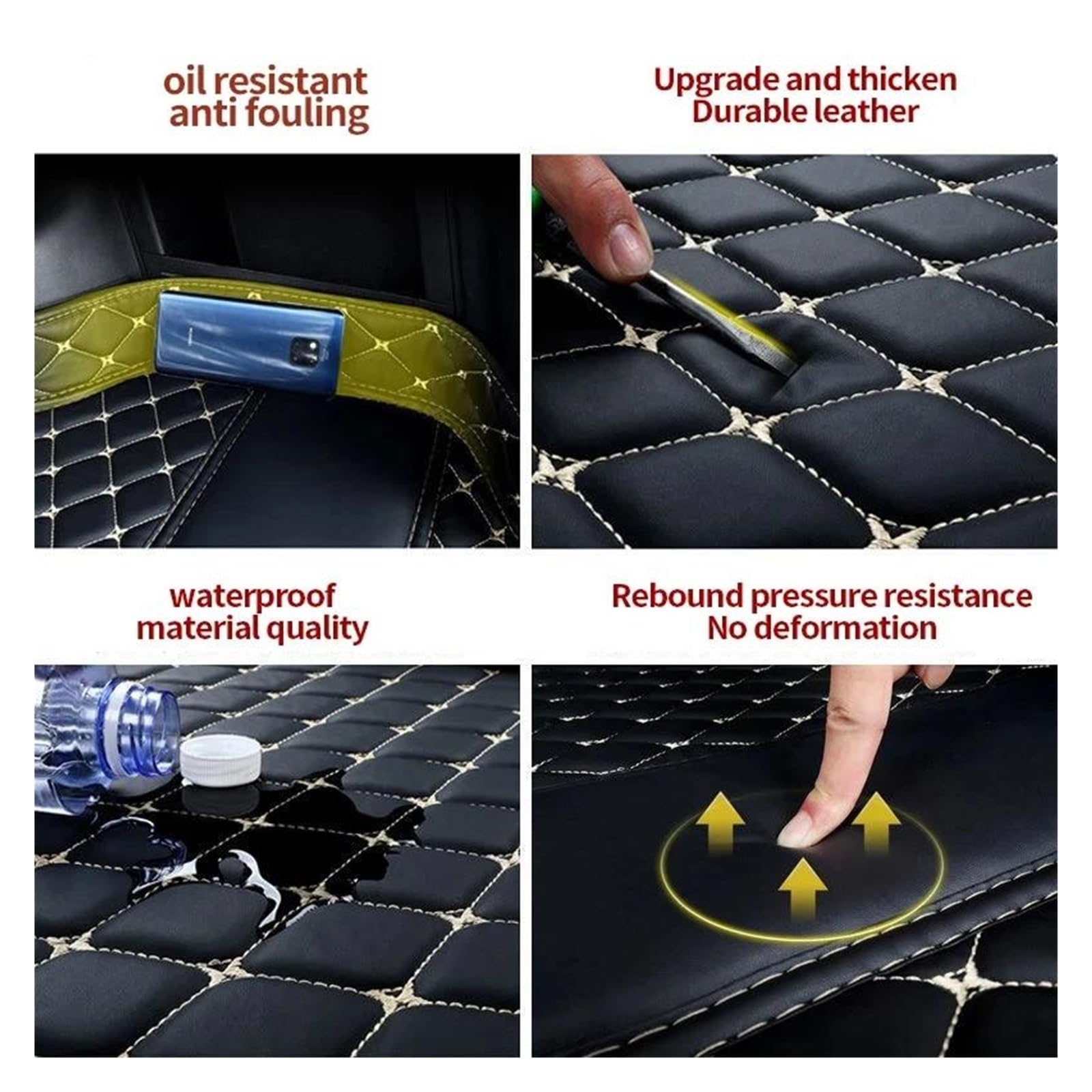 oil resistant
anti fouling

Upgrade and thicken
Durable leather

waterproof
material quality

Rebound pressure resistance
No deformation