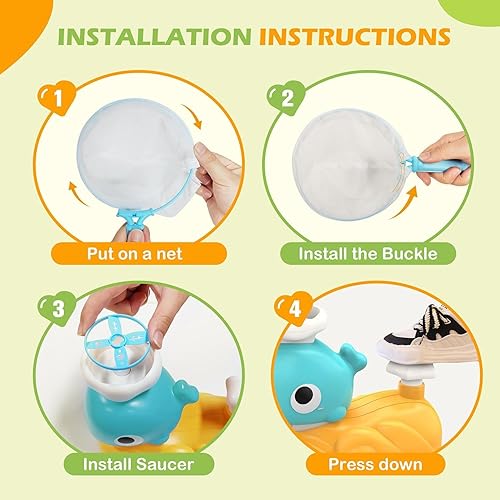 INSTALLATION INSTRUCTIONS

1
Put on a net

2
Install the Buckle

3
Install Saucer

4
Press down