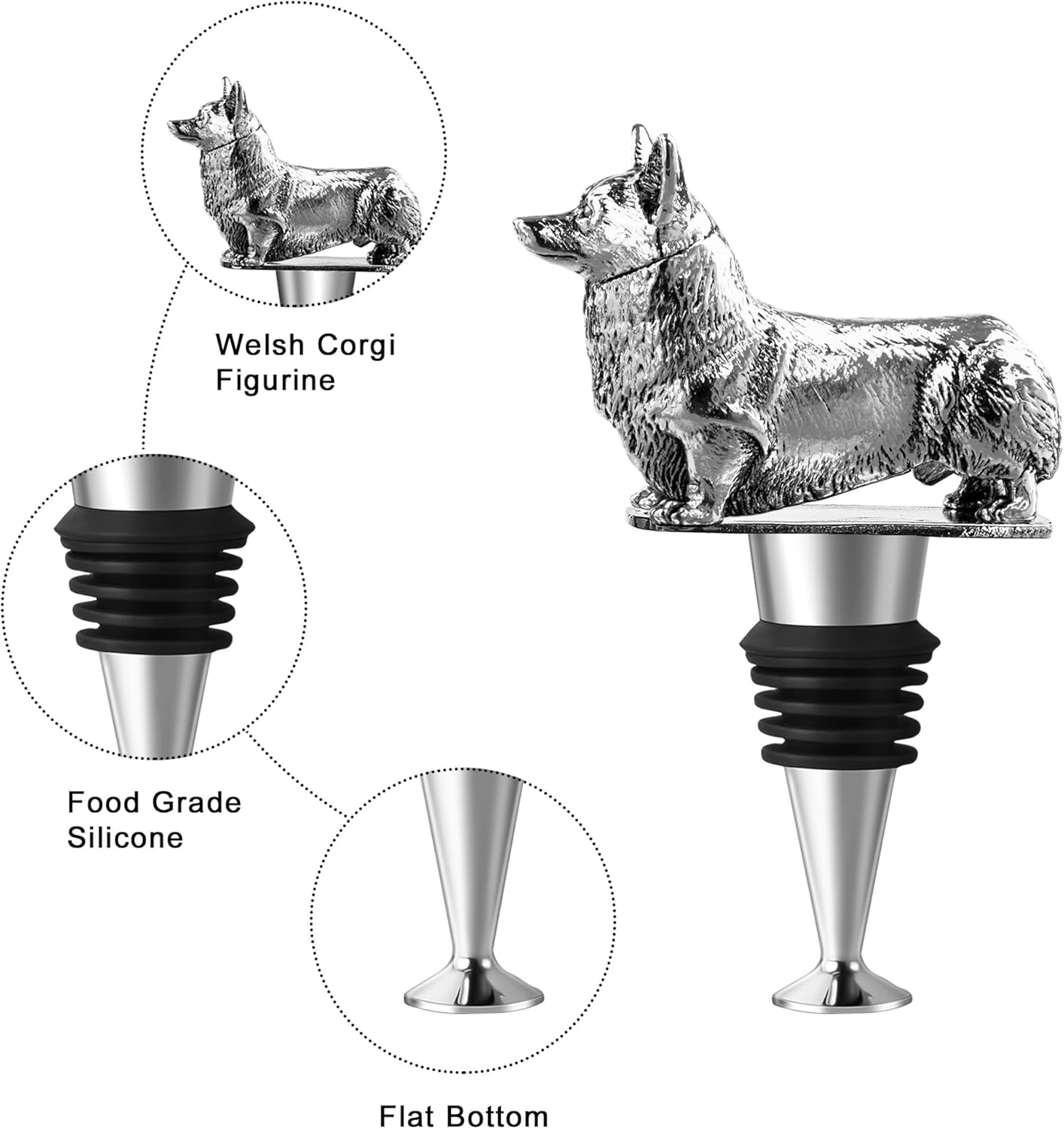 Welsh Corgi Figurine

Food Grade Silicone

Flat Bottom