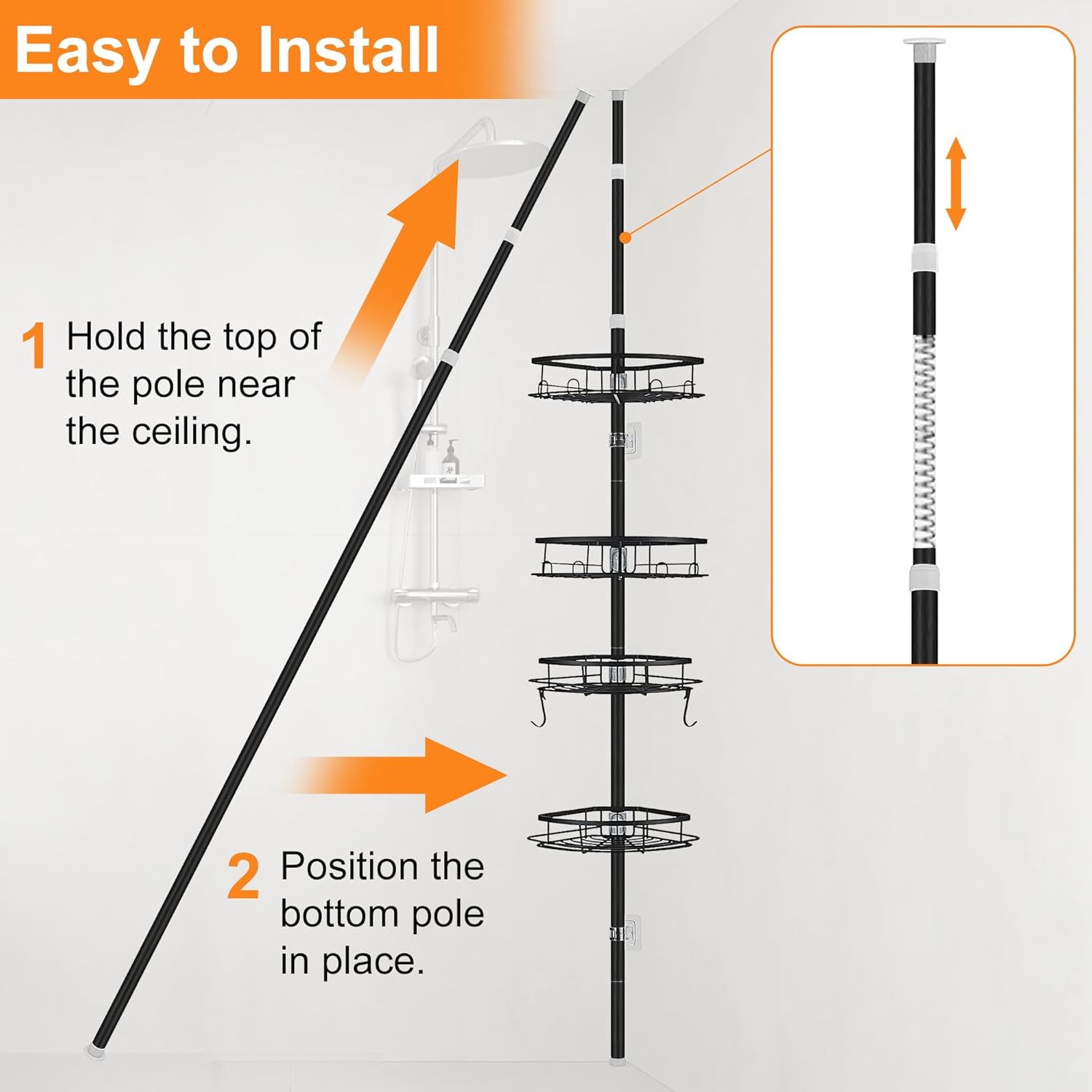 Easy to Install

1 Hold the top of the pole near the ceiling.

2 Position the bottom pole in place.