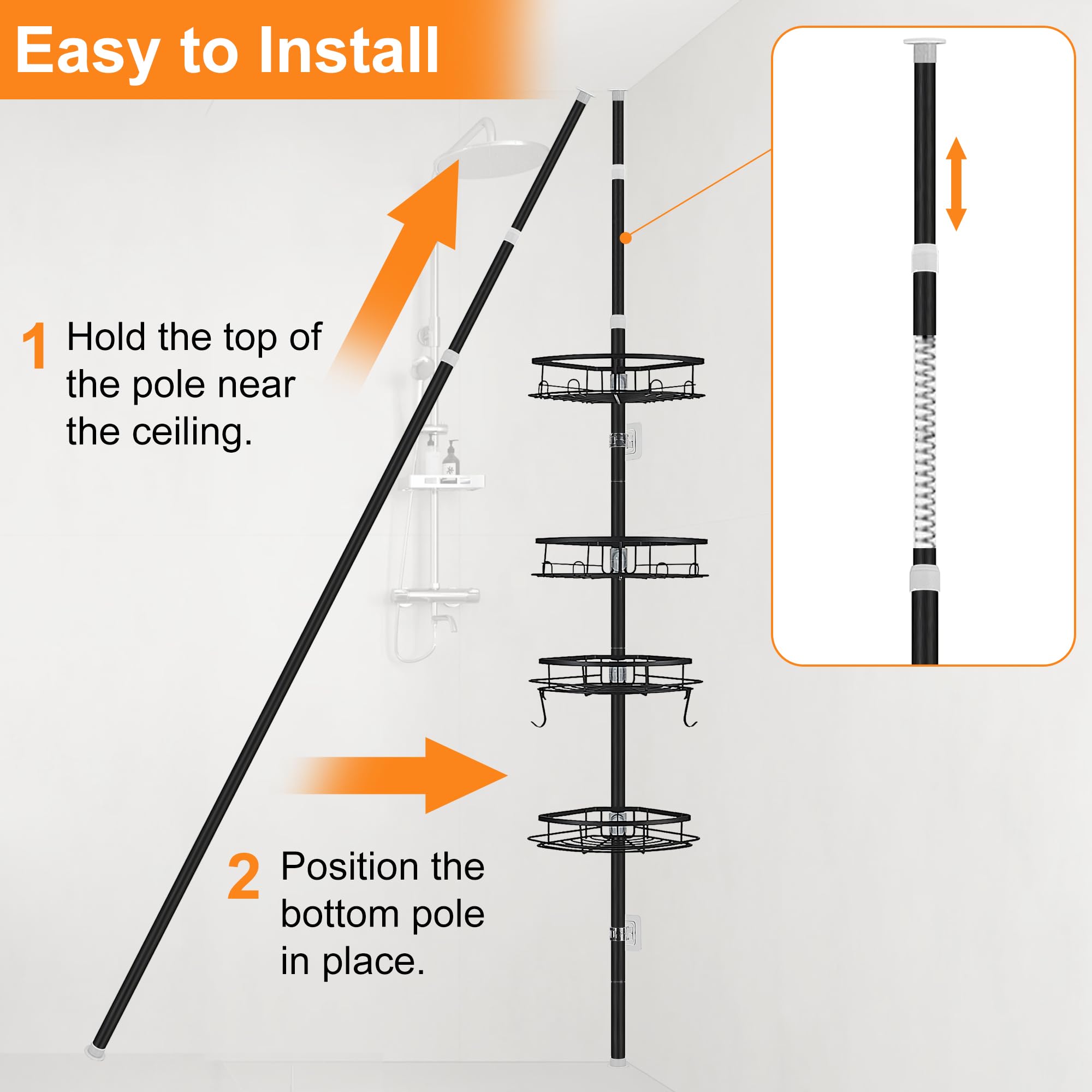 Easy to Install

1 Hold the top of the pole near the ceiling.

2 Position the bottom pole in place.