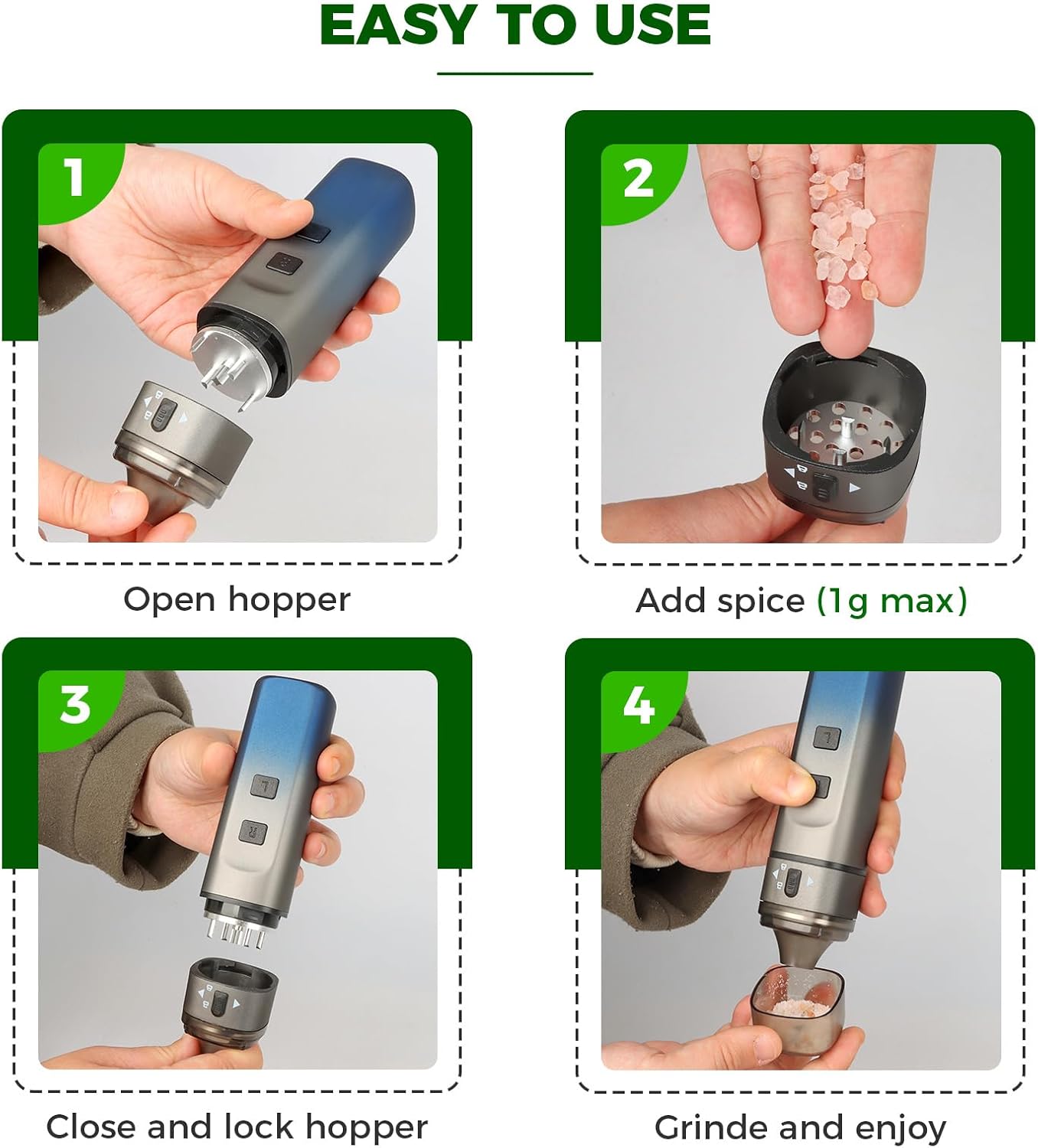 EASY TO USE

1

Open hopper

2

Add spice (1g max)

3

Close and lock hopper

4

Grinde and enjoy