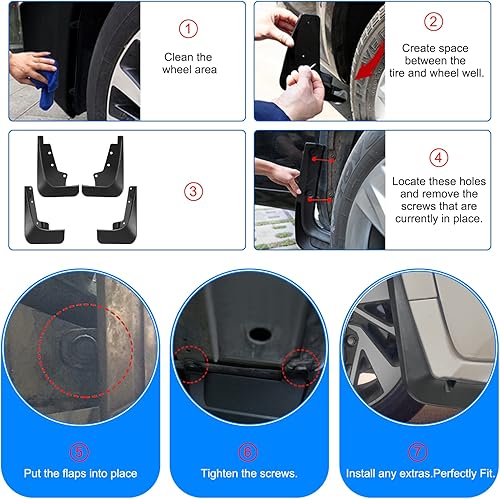 ①
Clean the wheel area

②
Create space between the tire and wheel well.

③

④
Locate these holes and remove the screws that are currently in place.

⑤
Put the flaps into place

⑥
Tighten the screws.

⑦
Install any extras.Perfectly Fit.