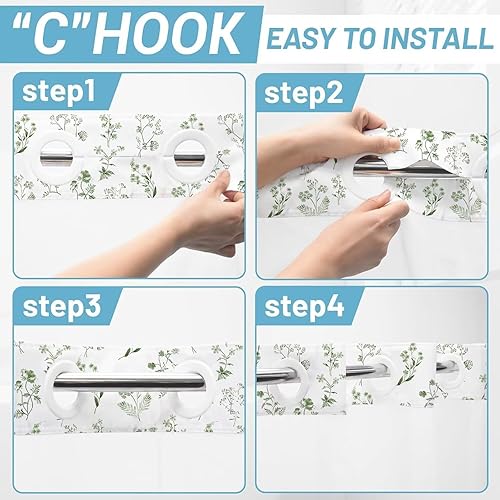 "C"HOOK EASY TO INSTALL

step1

step2

step3

step4