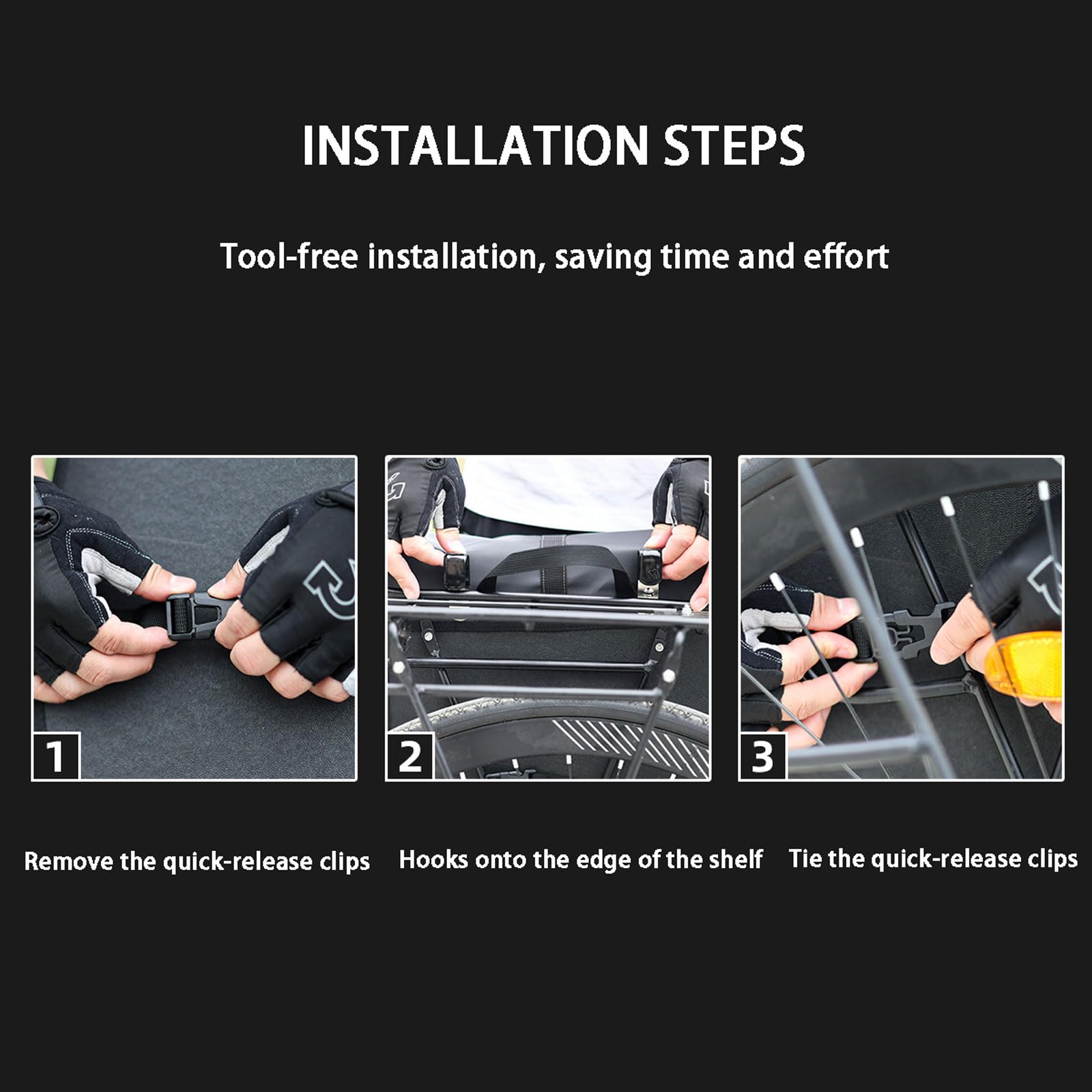 INSTALLATION STEPS

Tool-free installation, saving time and effort

1

2

3

Remove the quick-release clips

Hooks onto the edge of the shelf

Tie the quick-release clips