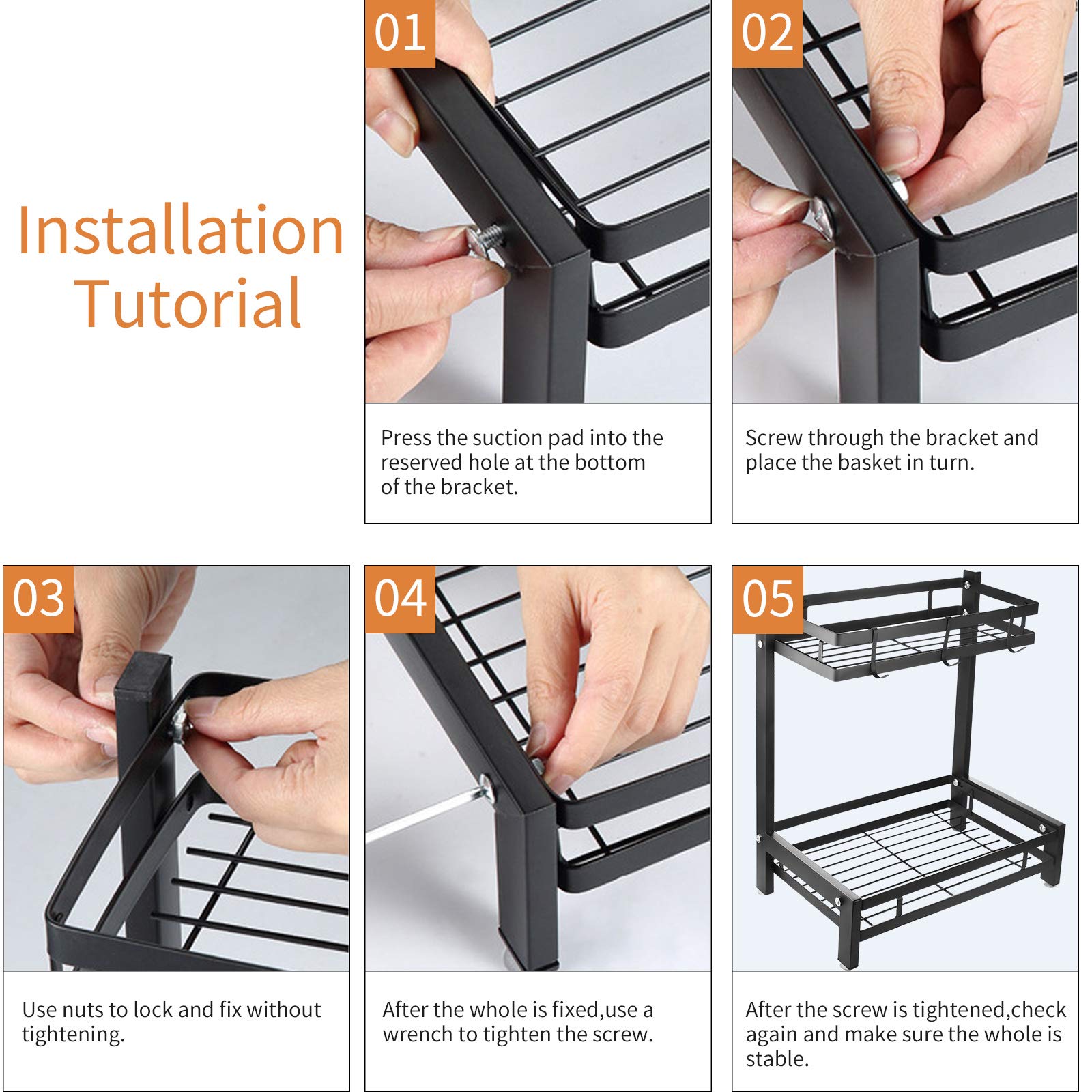 Installation Tutorial

01

Press the suction pad into the reserved hole at the bottom of the bracket.

02

Screw through the bracket and place the basket in turn.

03

Use nuts to lock and fix without tightening.

04

After the whole is fixed,use a wrench to tighten the screw.

05

After the screw is tightened,check again and make sure the whole is stable.