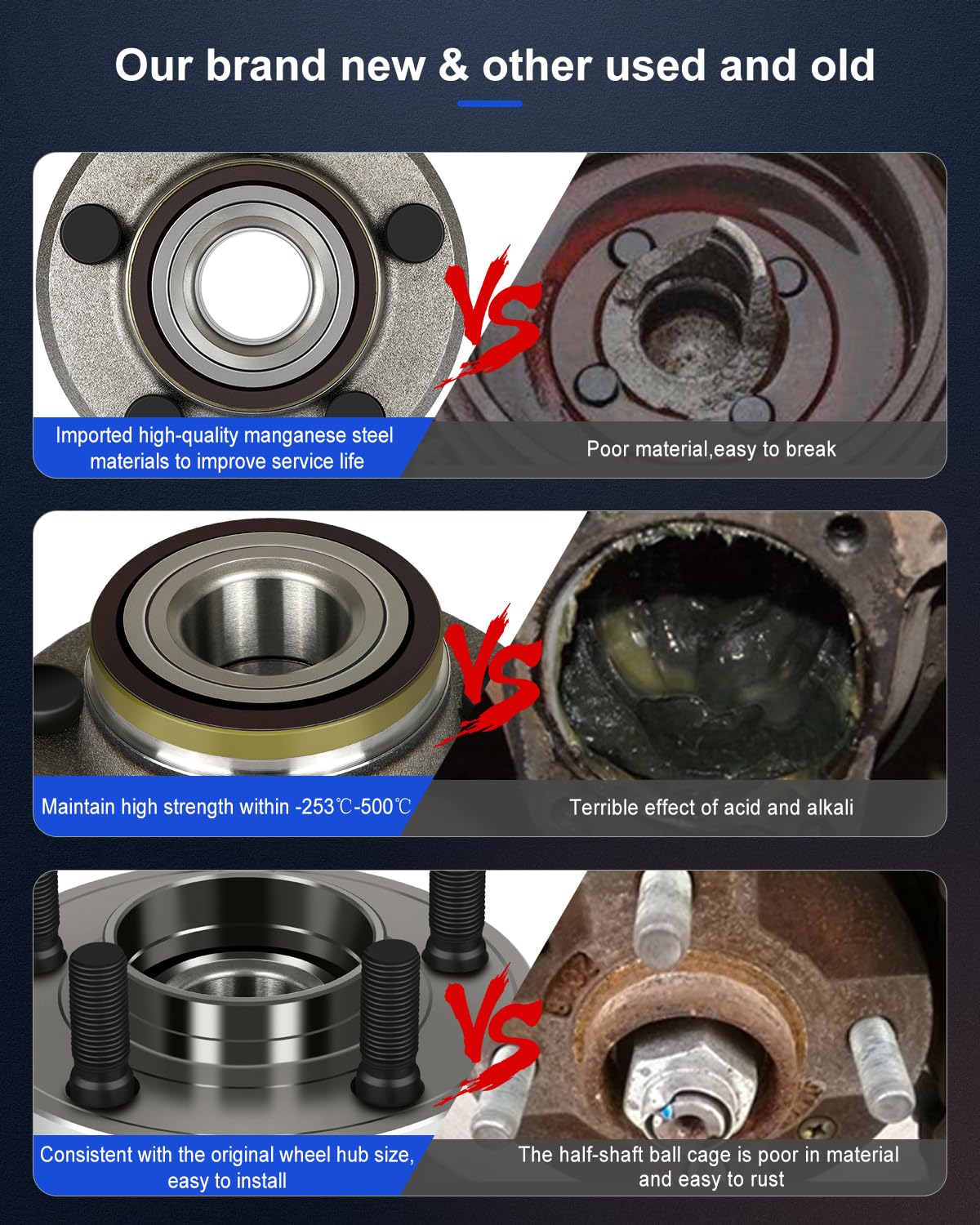 Our brand new & other used and old

VS

Imported high-quality manganese steel materials to improve service life

Poor material,easy to break

VS

Maintain high strength within -253℃-500℃

Terrible effect of acid and alkali

VS

Consistent with the original wheel hub size, easy to install

The half-shaft ball cage is poor in material and easy to rust