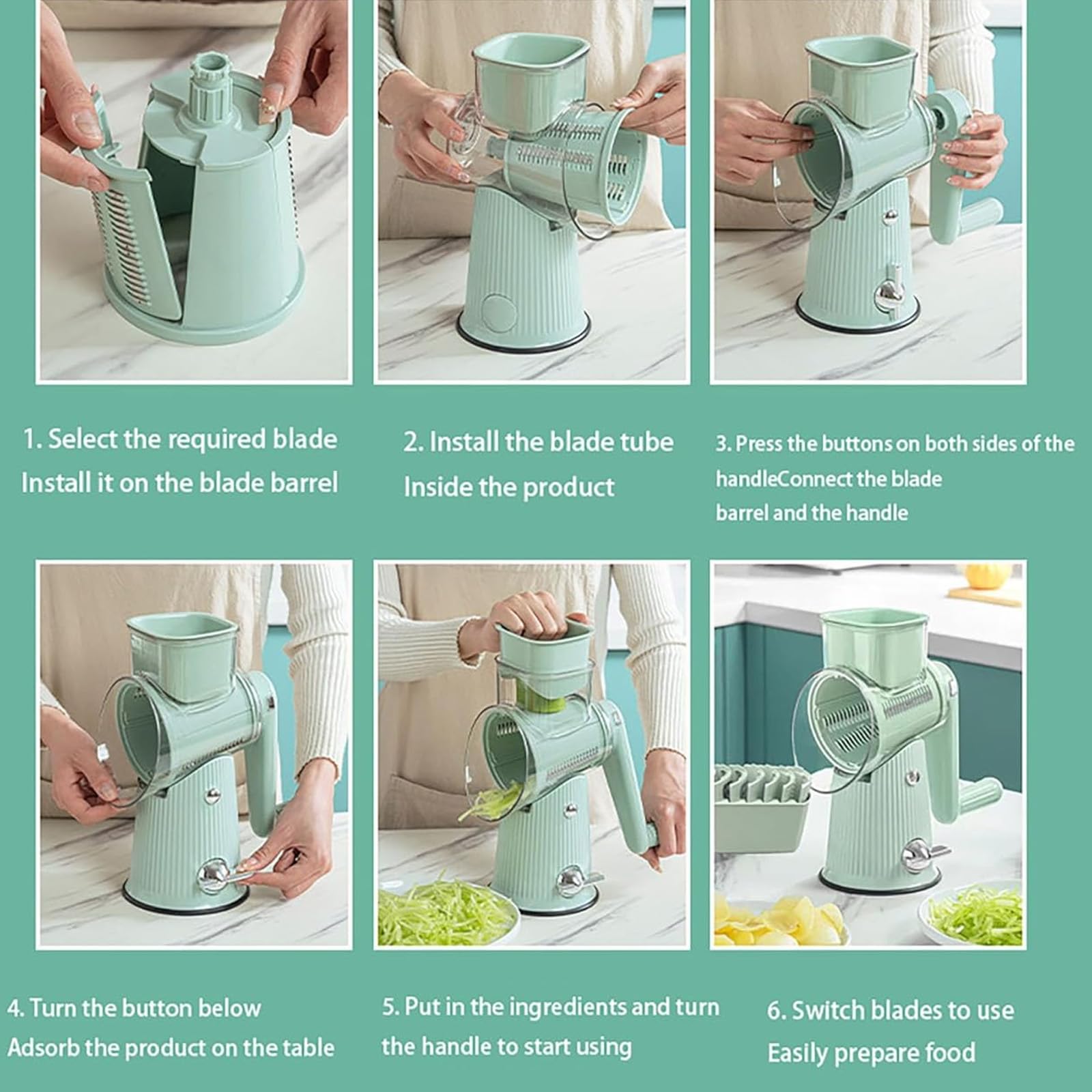 1. Select the required blade
Install it on the blade barrel

2. Install the blade tube
Inside the product

3. Press the buttons on both sides of the handleConnect the blade barrel and the handle

4. Turn the button below
Adsorb the product on the table

5. Put in the ingredients and turn the handle to start using

6. Switch blades to use
Easily prepare food