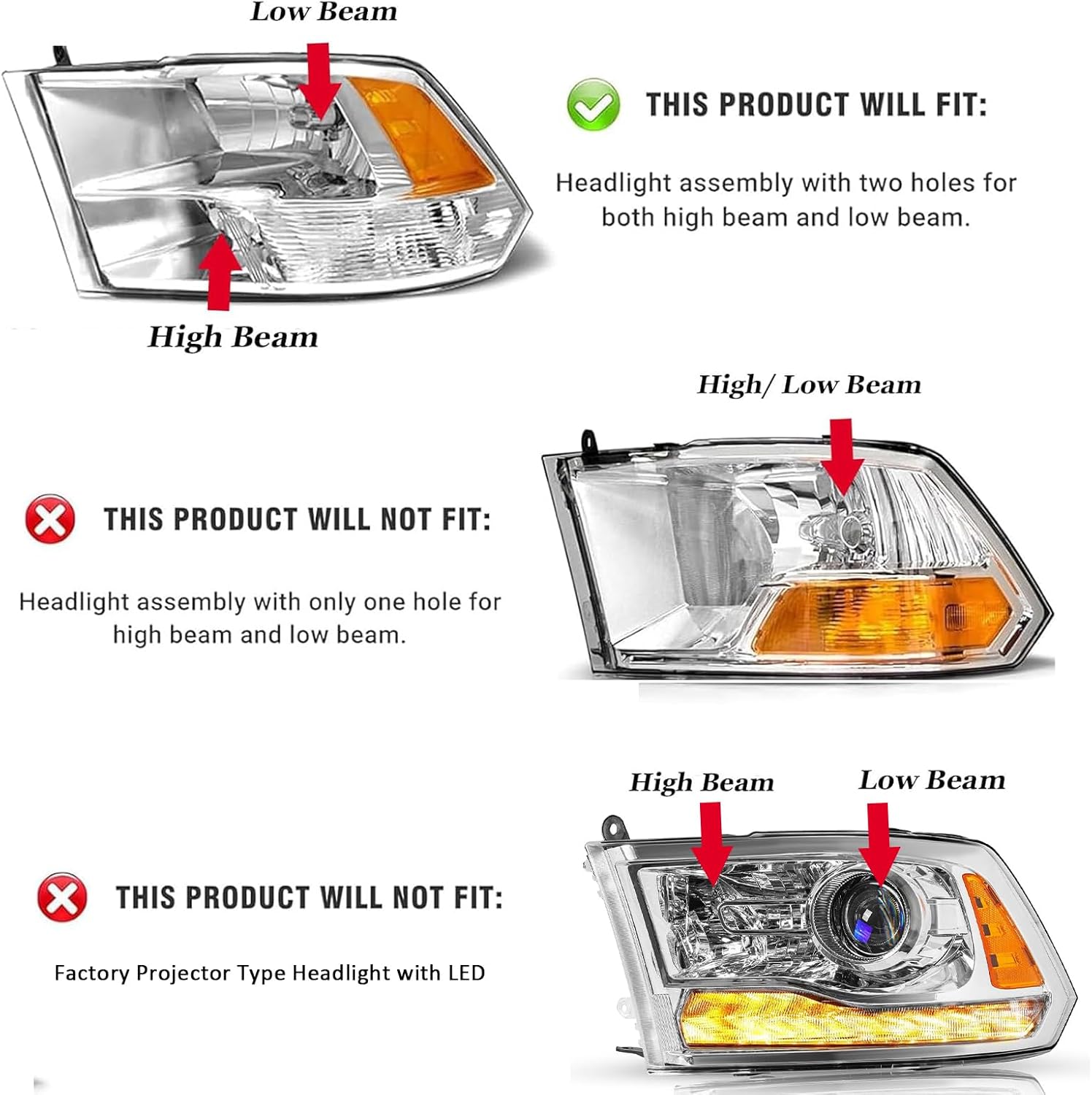 Low Beam

High Beam

THIS PRODUCT WILL FIT:

Headlight assembly with two holes for both high beam and low beam.

High/ Low Beam

THIS PRODUCT WILL NOT FIT:

Headlight assembly with only one hole for high beam and low beam.

High Beam

Low Beam

THIS PRODUCT WILL NOT FIT:

Factory Projector Type Headlight with LED