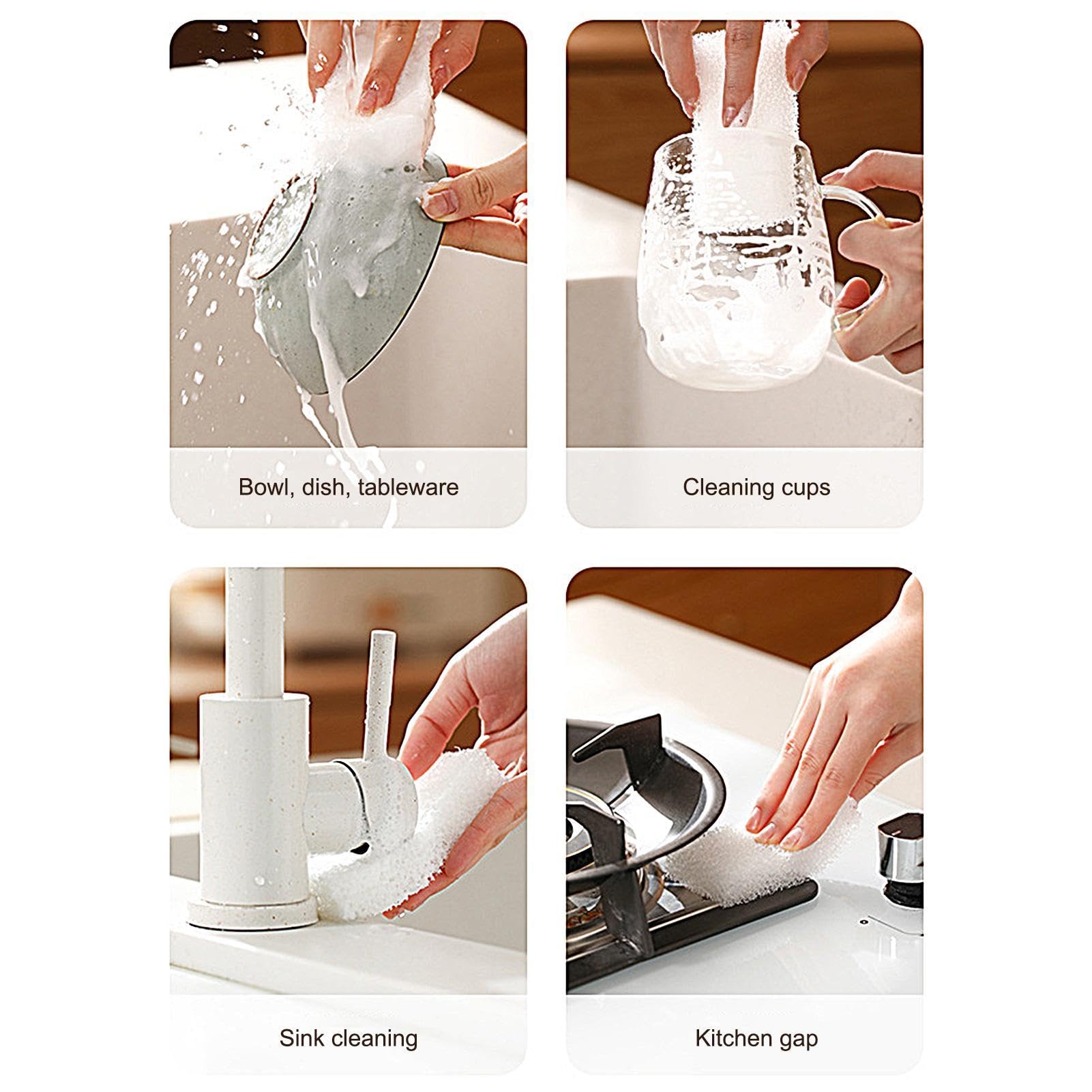 Bowl, dish, tableware

Cleaning cups

Sink cleaning

Kitchen gap