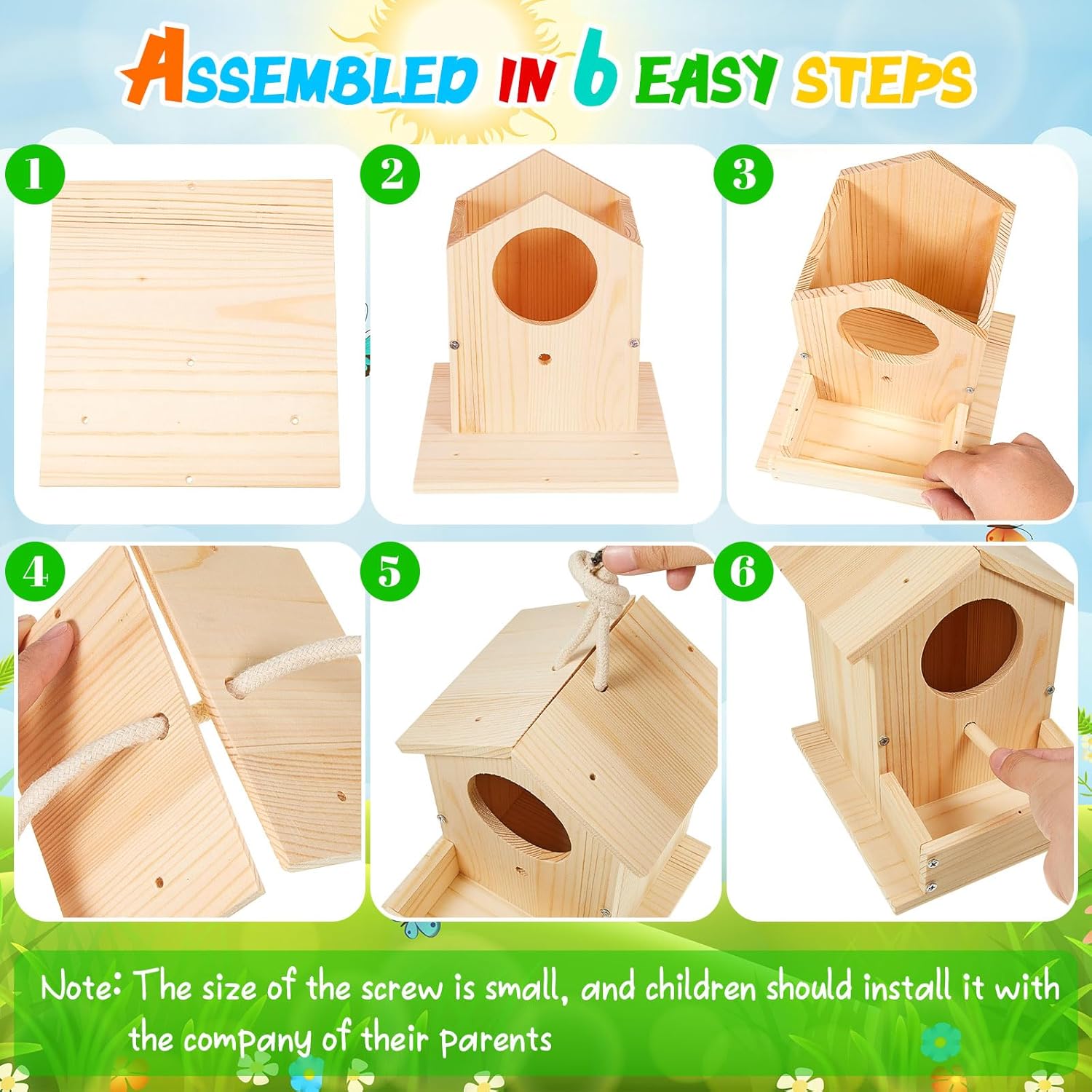 ASSEMBLED IN 6 EASY STEPS

1

2

3

4

5

6

Note: The size of the screw is small, and children should install it with the company of their parents