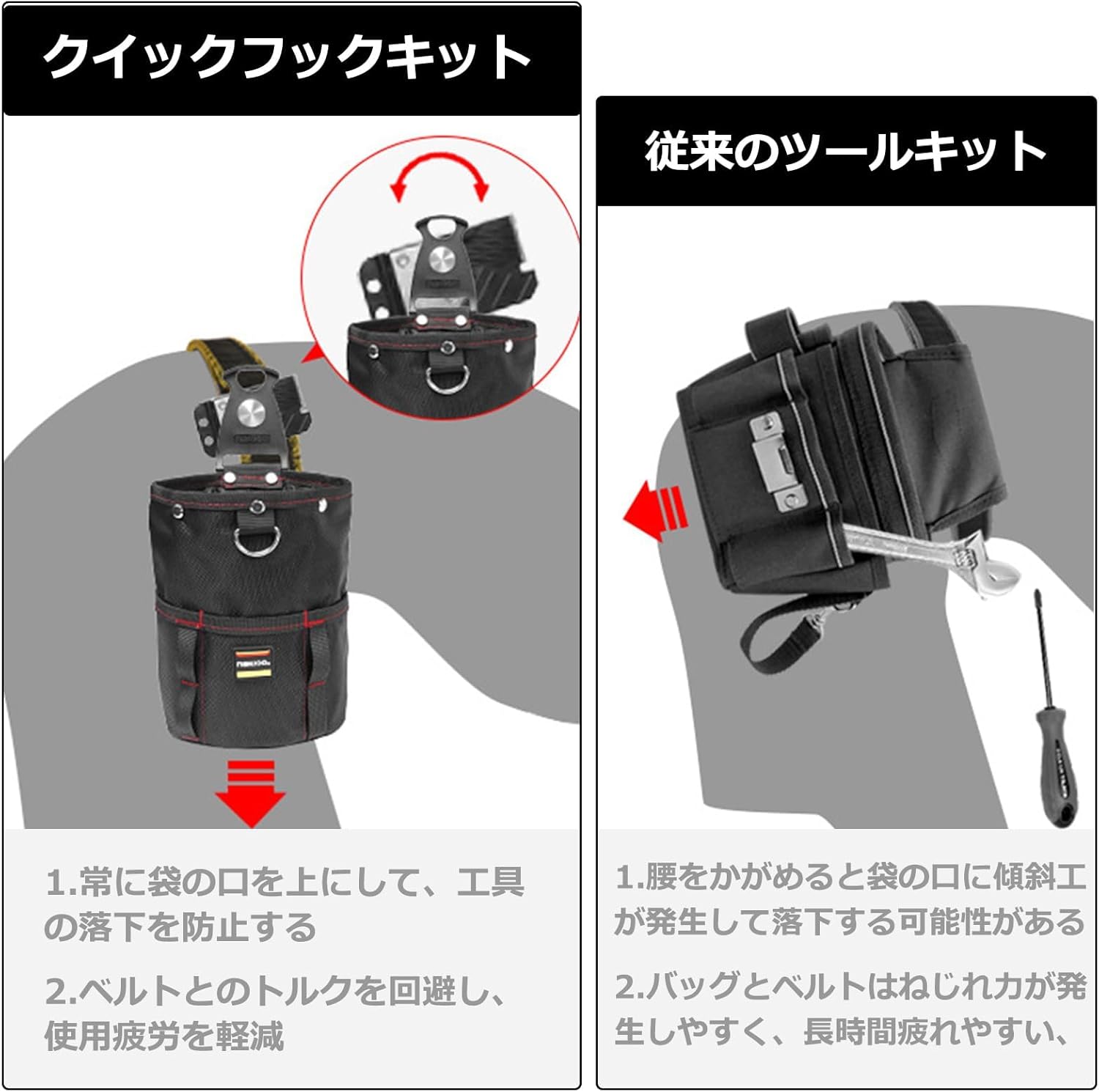 クイックフックキット

1.常に袋の口を上にして、工具の落下を防止する

2.ベルトとのトルクを回避し、使用疲労を軽減

従来のツールキット

1.腰をかがめると袋の口に傾斜工が発生して落下する可能性がある

2.バッグとベルトはねじれ力が発生しやすく、長時間疲れやすい、