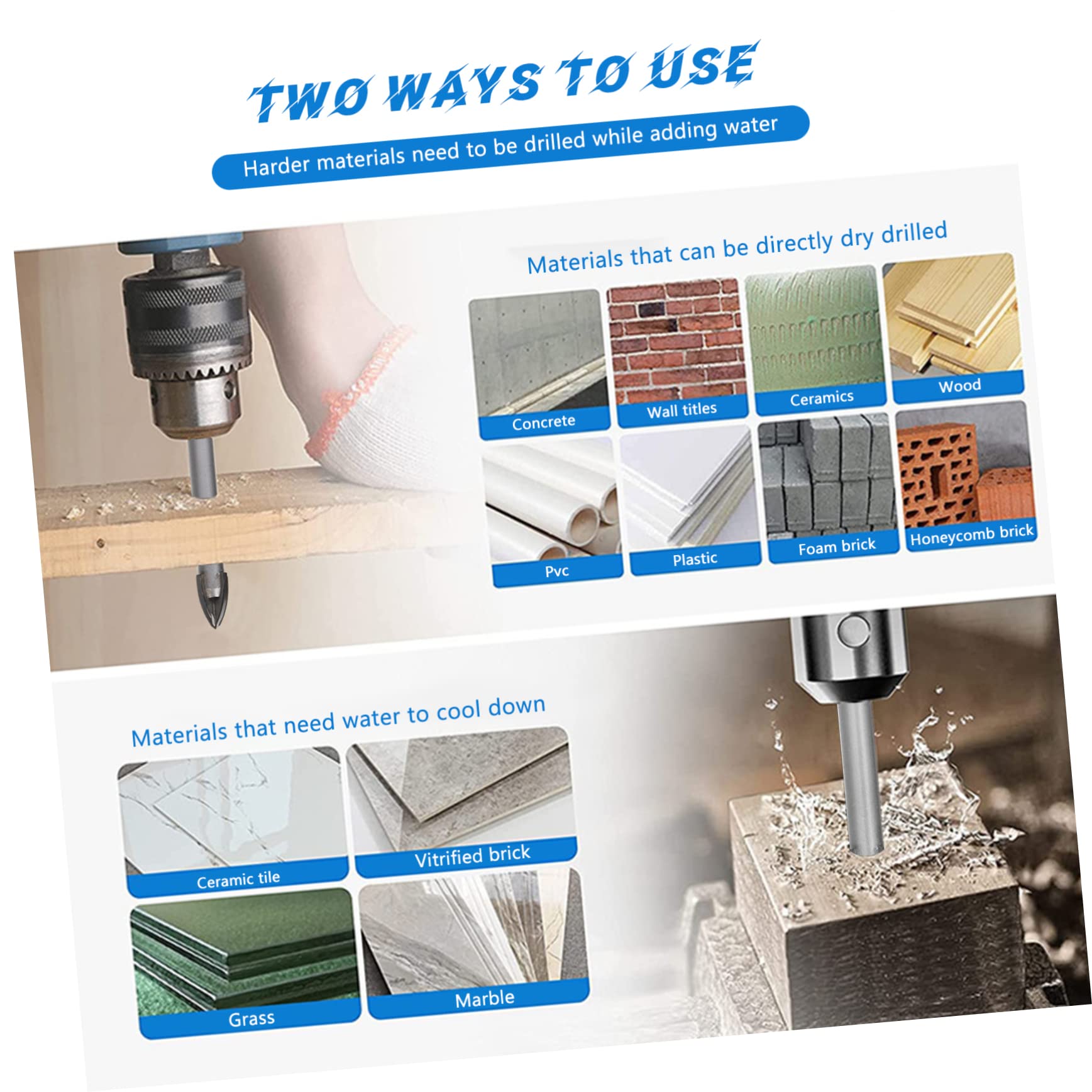 TWO WAYS TO USE

Harder materials need to be drilled while adding water

Materials that can be directly dry drilled

Concrete

Wall titles

Ceramics

Wood

Pvc

Plastic

Foam brick

Honeycomb brick

Materials that need water to cool down

Ceramic tile

Vitrified brick

Grass

Marble