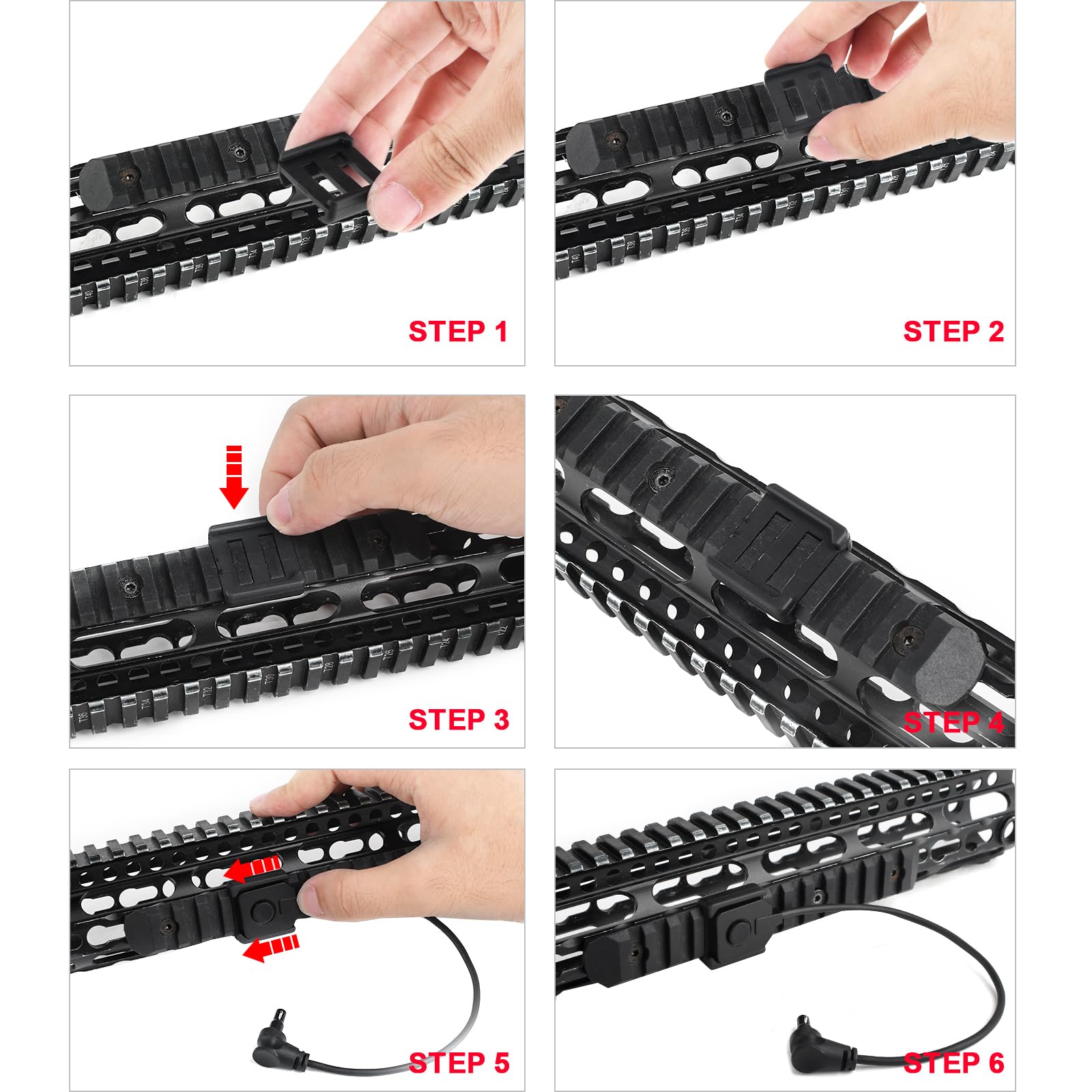 STEP 1

STEP 2

STEP 3

STEP 4

STEP 5

STEP 6