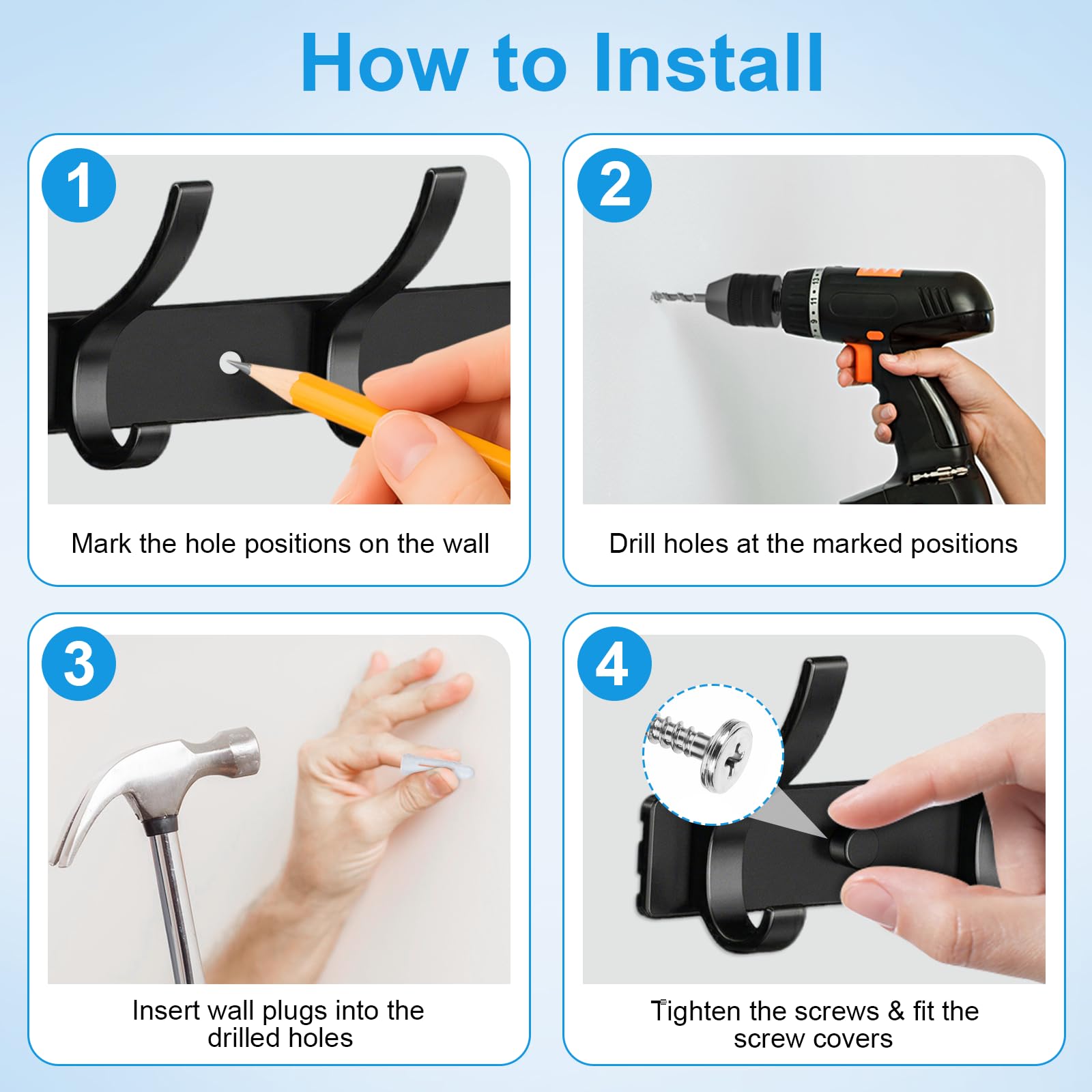 How to Install

1

Mark the hole positions on the wall

2

Drill holes at the marked positions

3

Insert wall plugs into the drilled holes

4

Tighten the screws & fit the screw covers