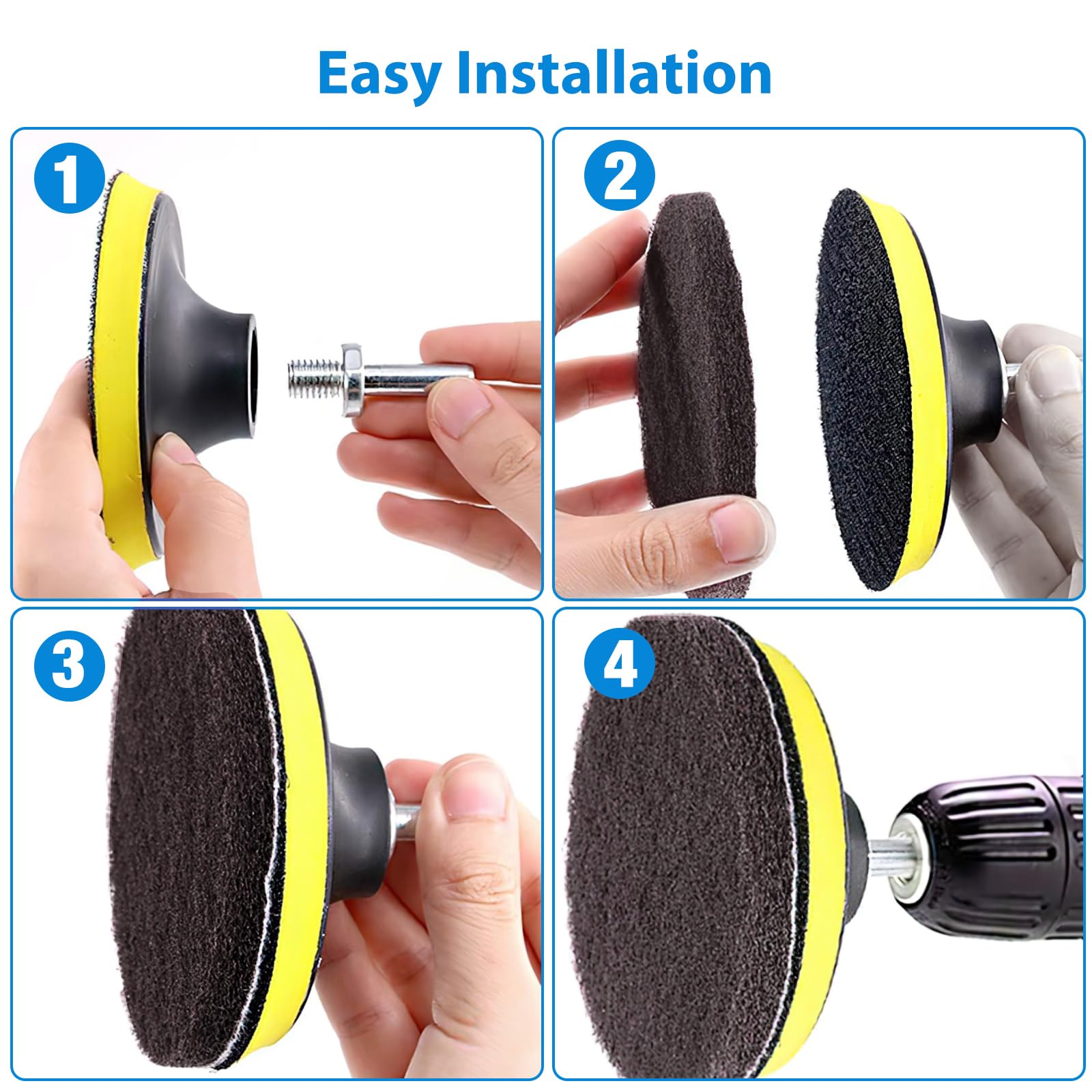 Easy Installation

1

2

3

4